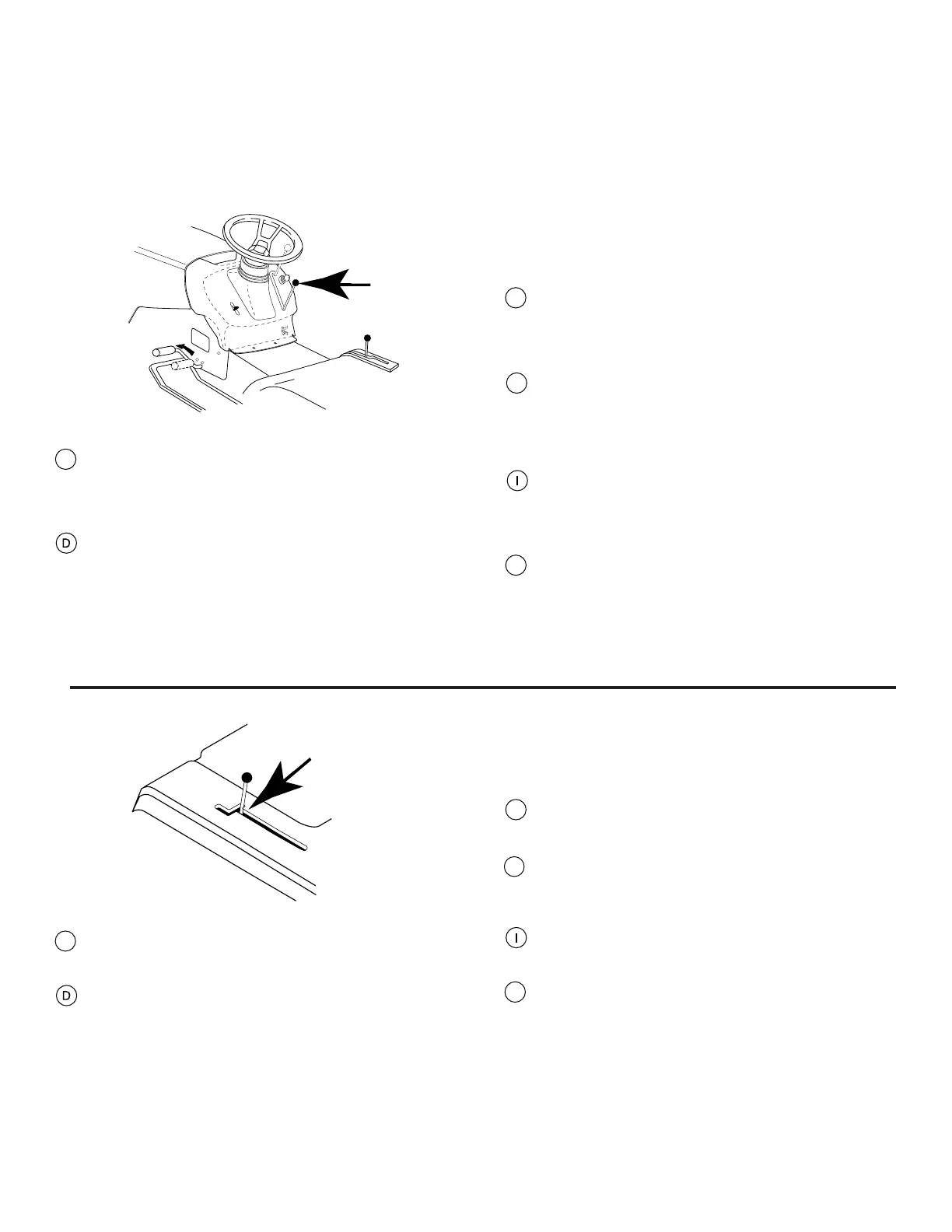 D

I

D

I