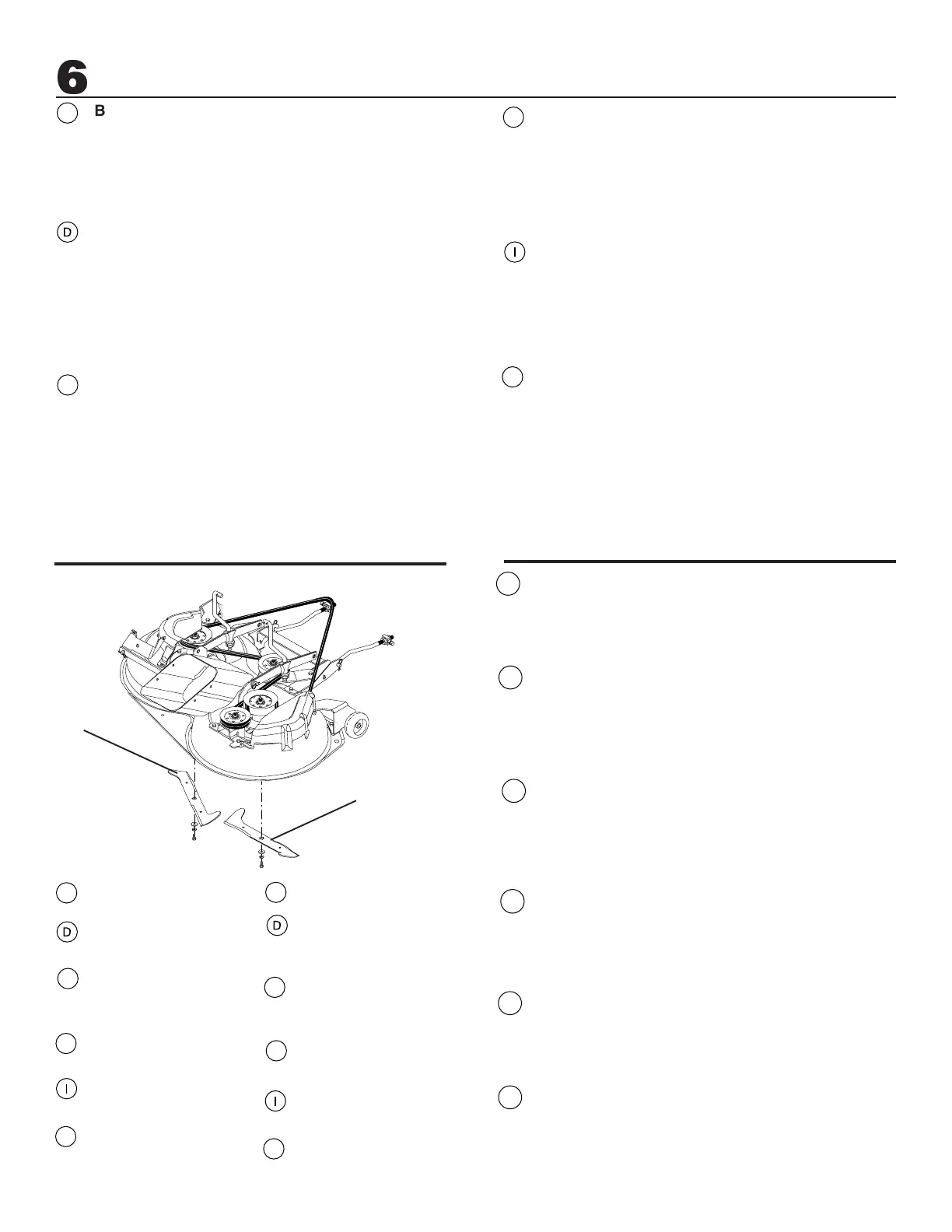 6

B

D

I

D

D

I

I