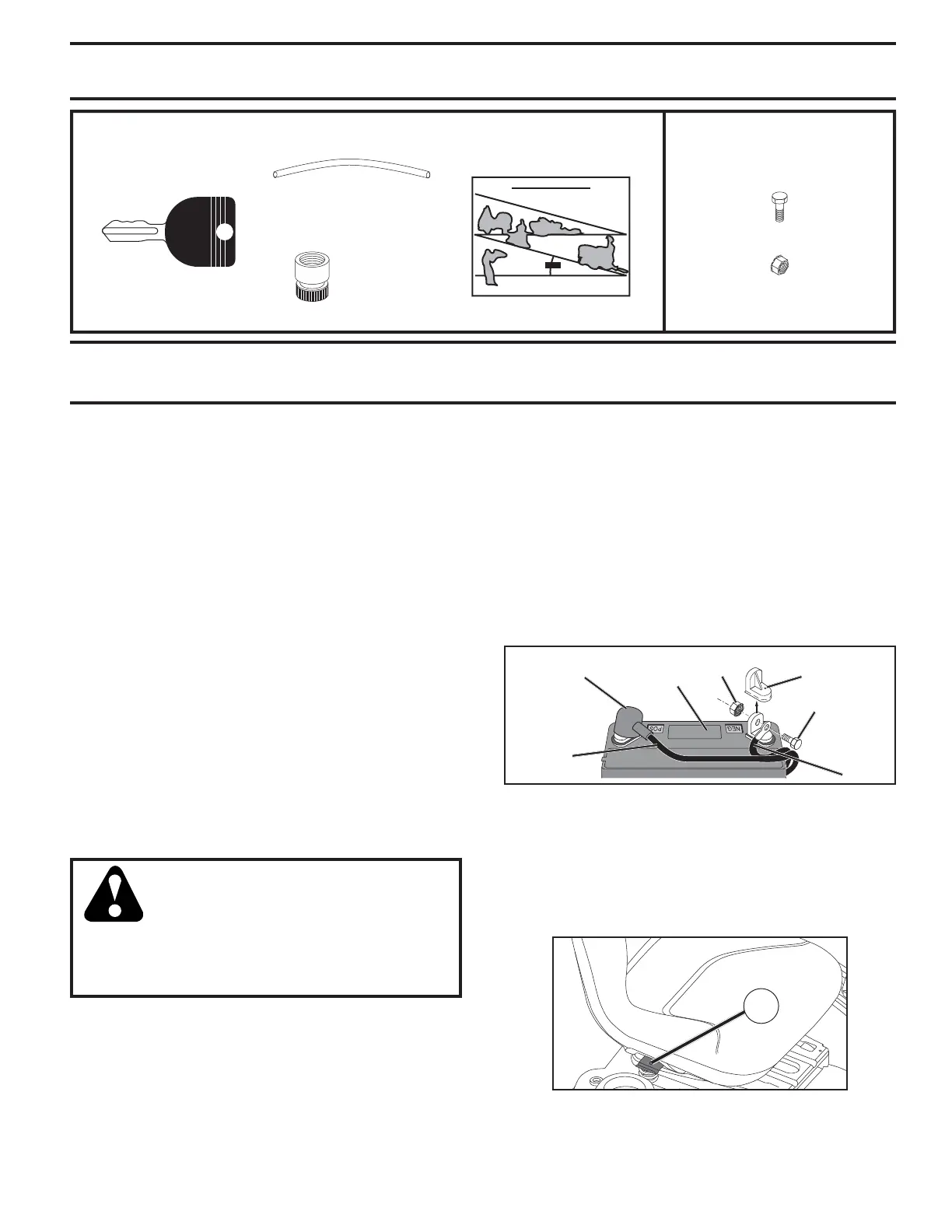 POS

NEG