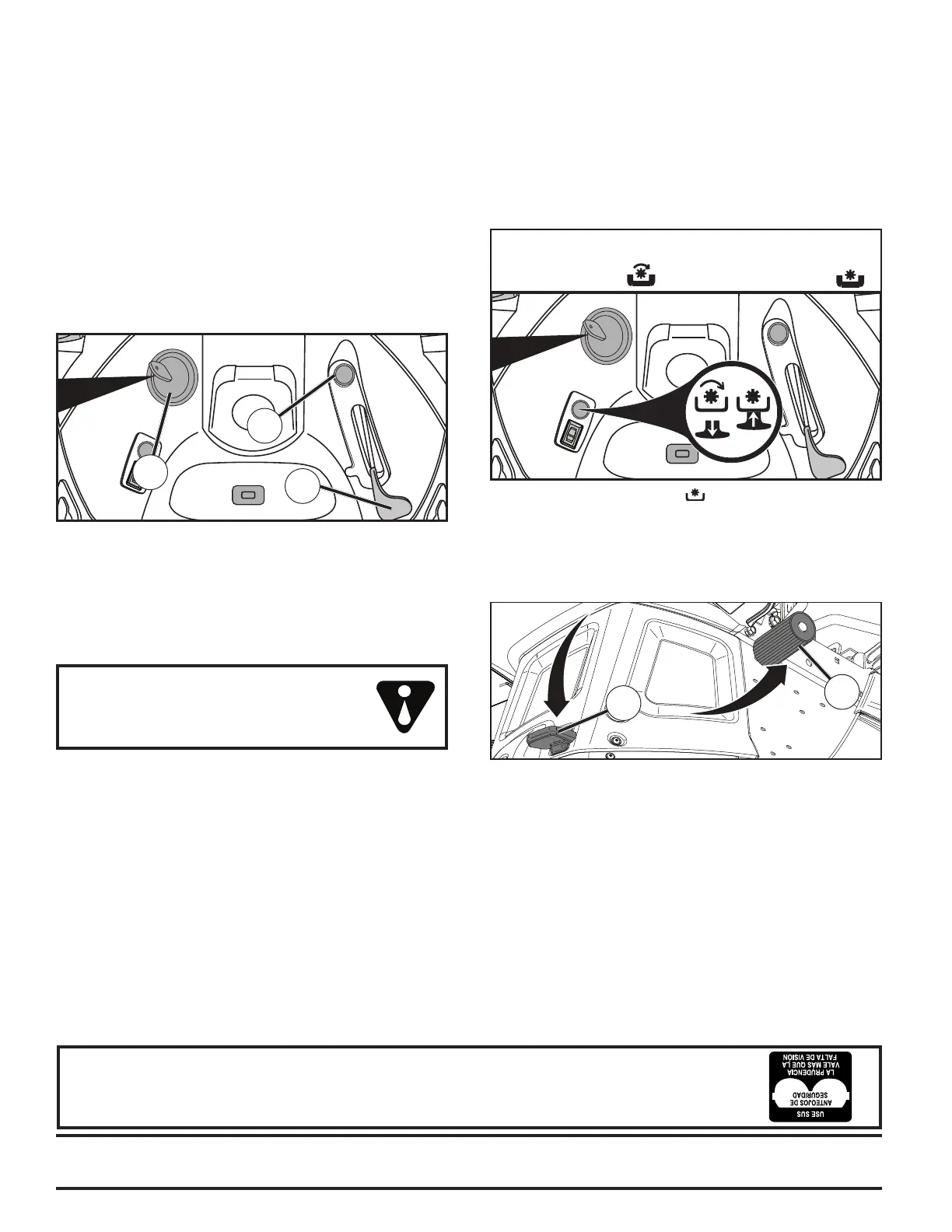 USE SUS ANTEOJOS DE SEGURIDAD LA PRUDENCIA VALE MAS QUE LA FALTA DE VISION