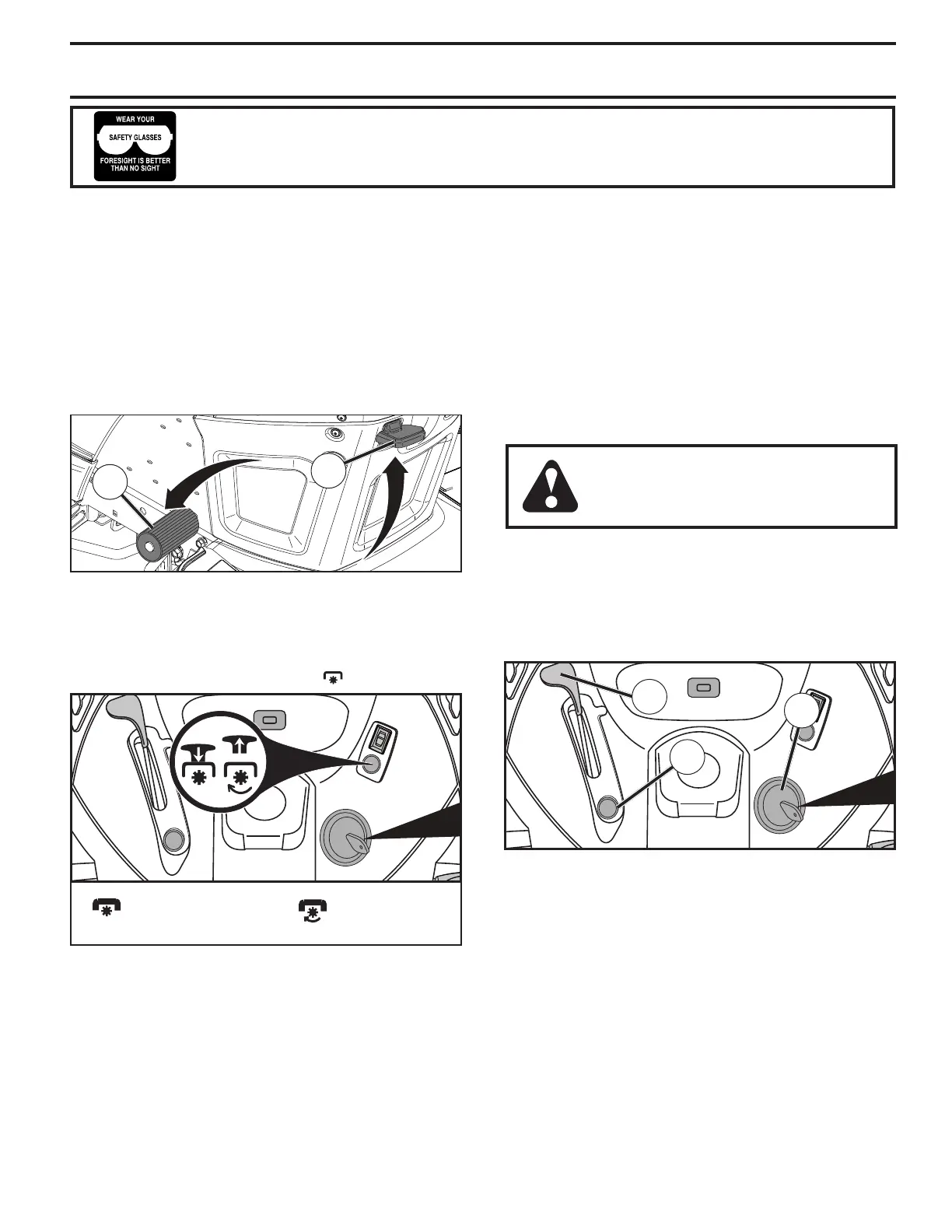 WEAR YOUR
SAFETY GLASSES
FORESIGHT IS BETTER THAN NO SIGHT