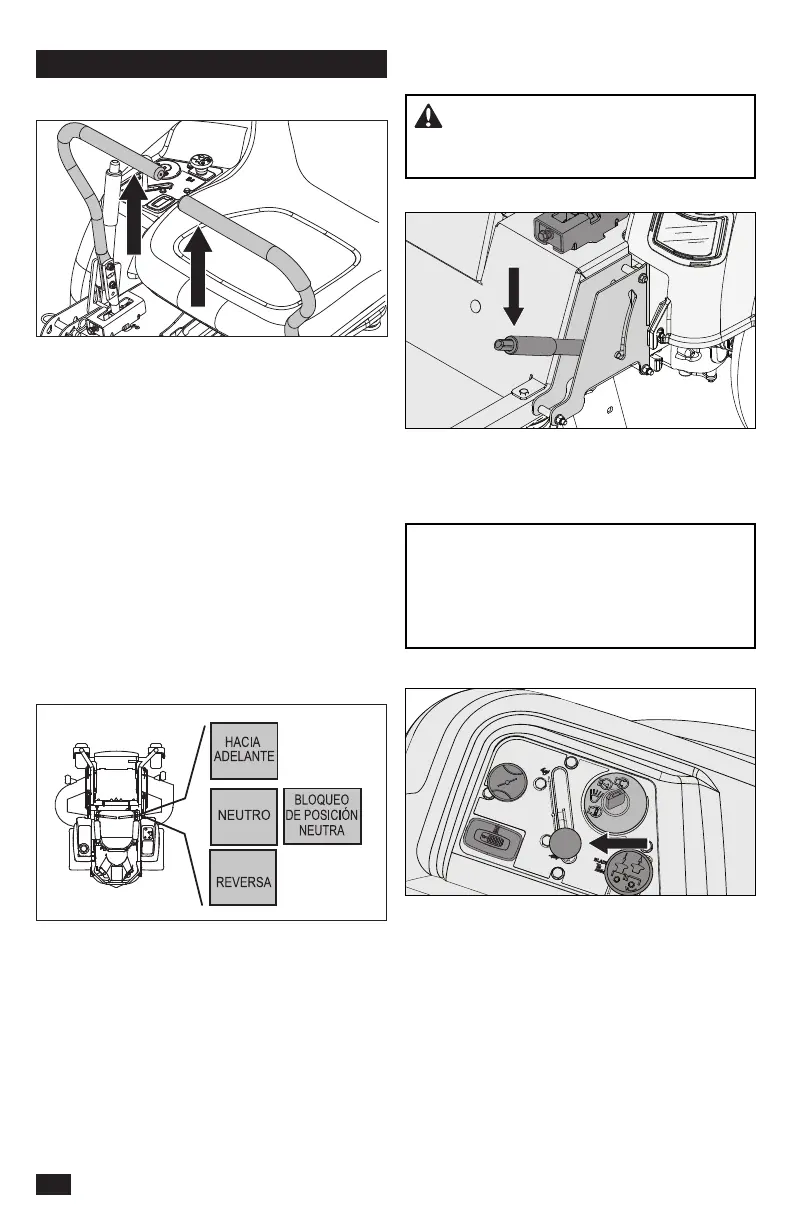 HACIA ADELANTE

NEUTRO

BLOQUEO DE POSICIÓN NEUTRA

REVERSA