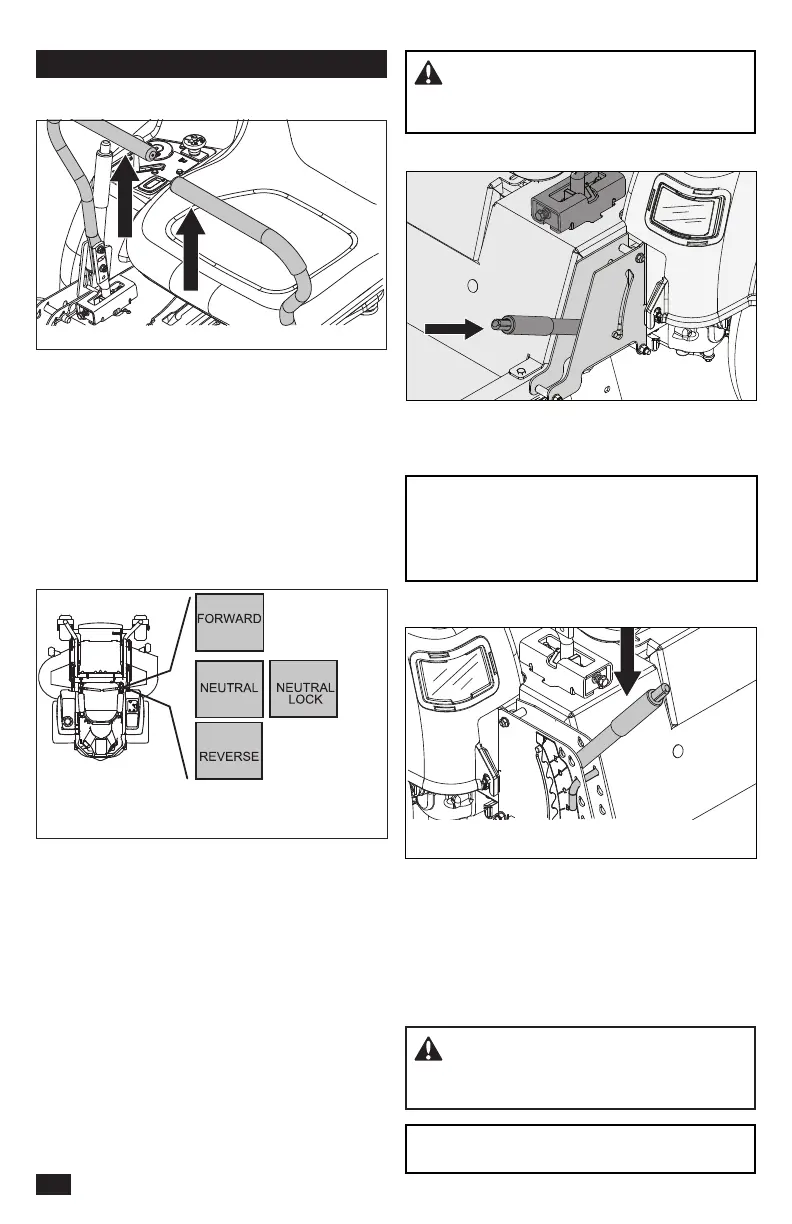 FORWARD

NEUTRAL

NEUTRAL LOCK

REVERSE