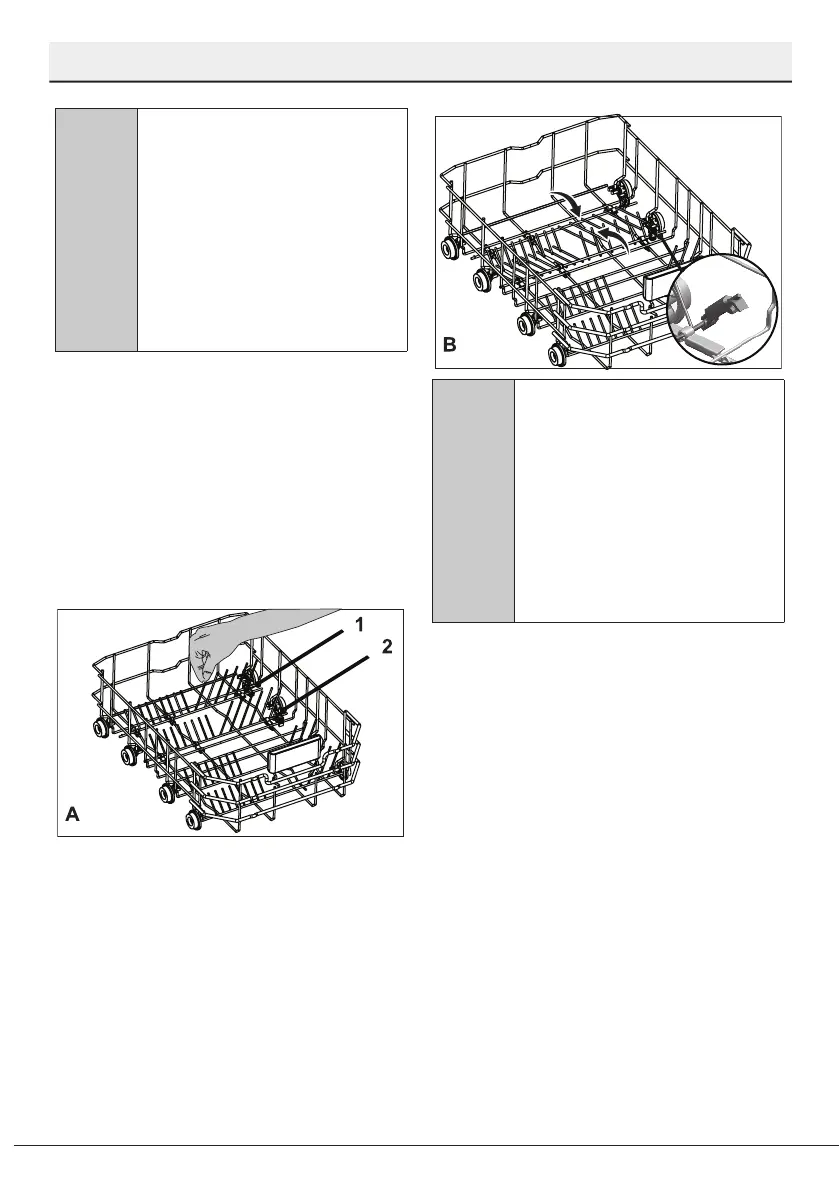 1

2

A

B