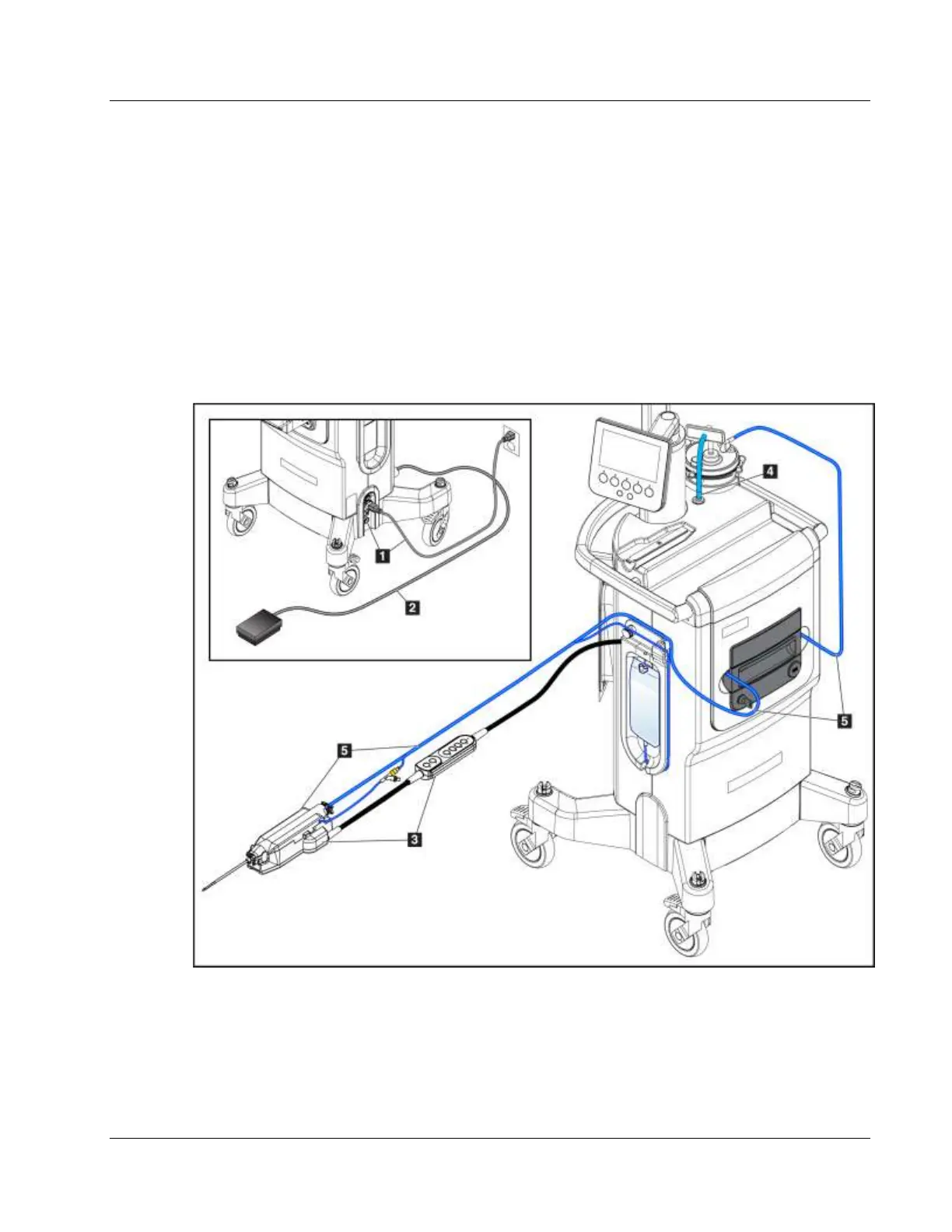 1

2

4

5

5

3