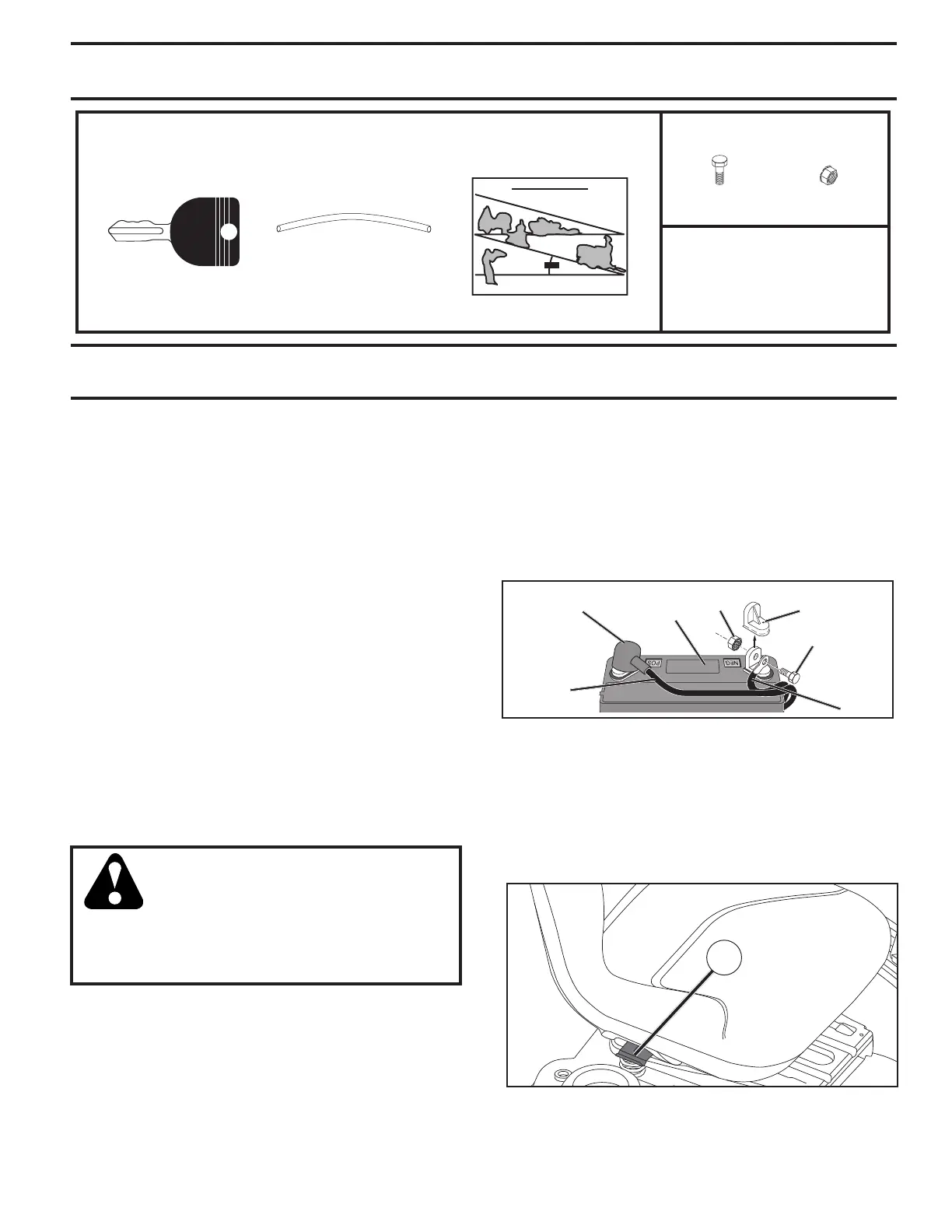 POS

NEG