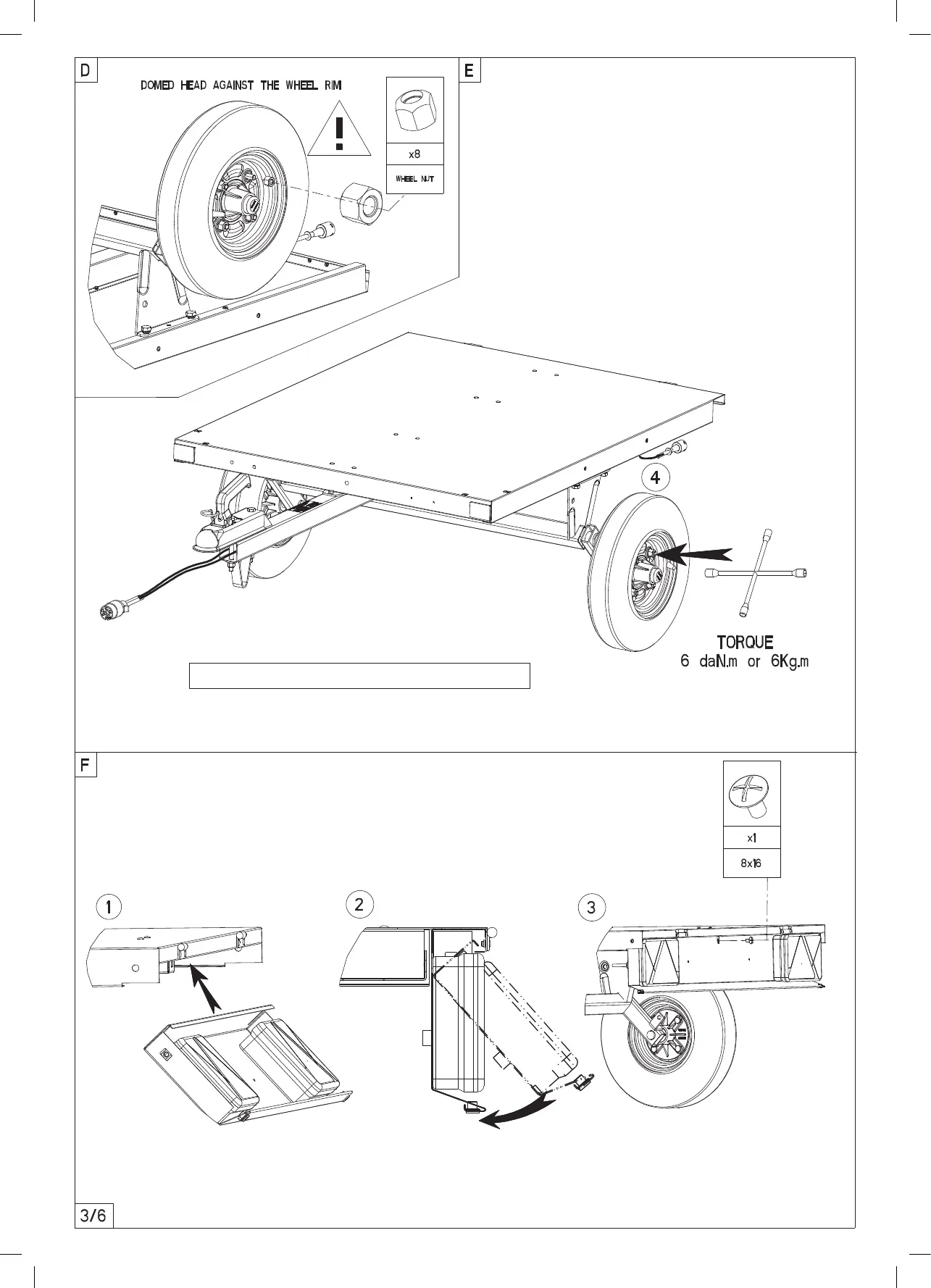 D

DOMED HEAD AGAINST THE WHEEL RIM

x8

WHEEL NUT

E

4

TORQUE
6 daN.m or 6Kg.m

F

x1

8x16

1

2

3

3/6