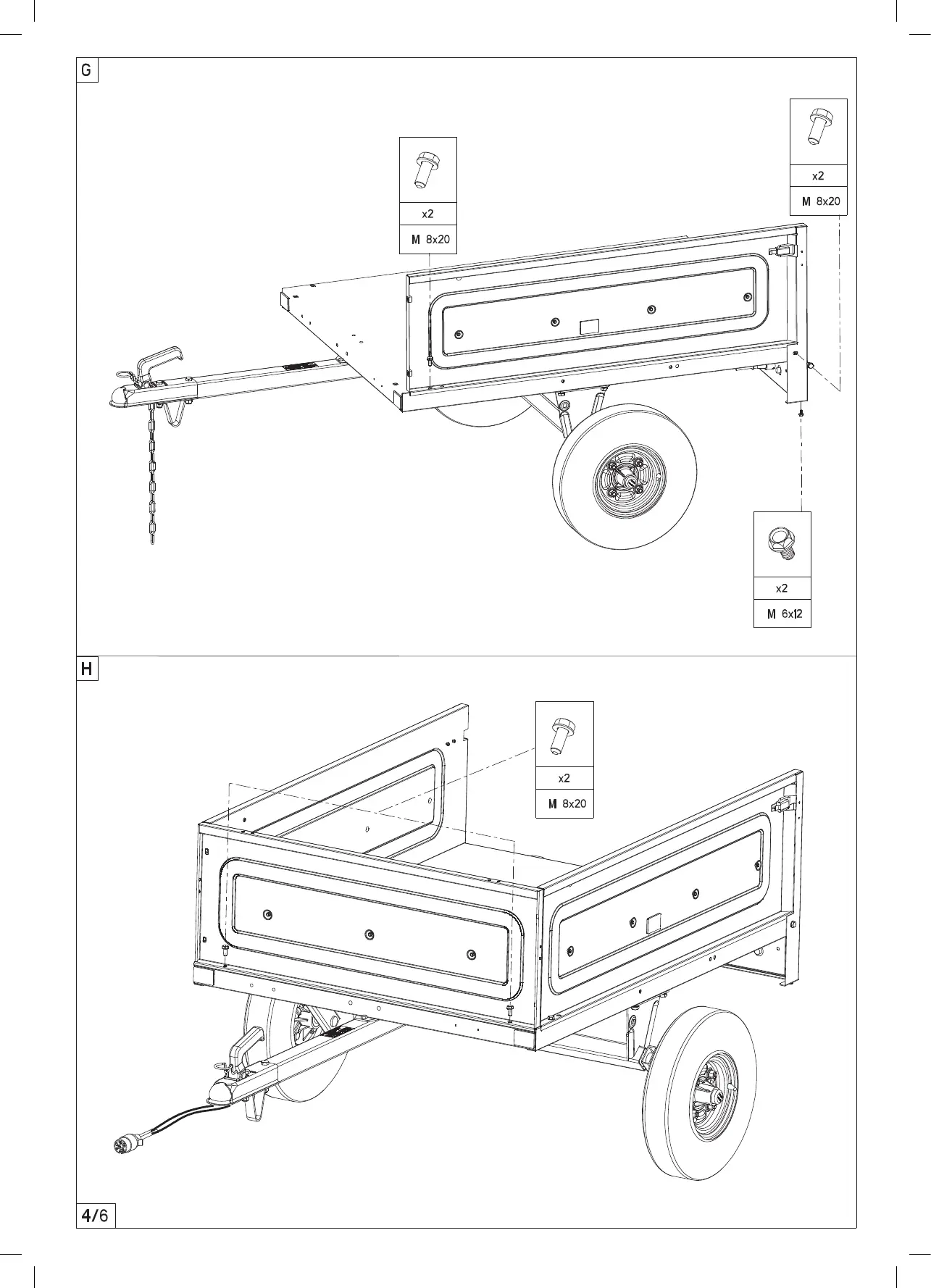 G

x2
M 8x20

x2
M 8x20

x2
M 6x12

H

x2
M 8x20

4/6