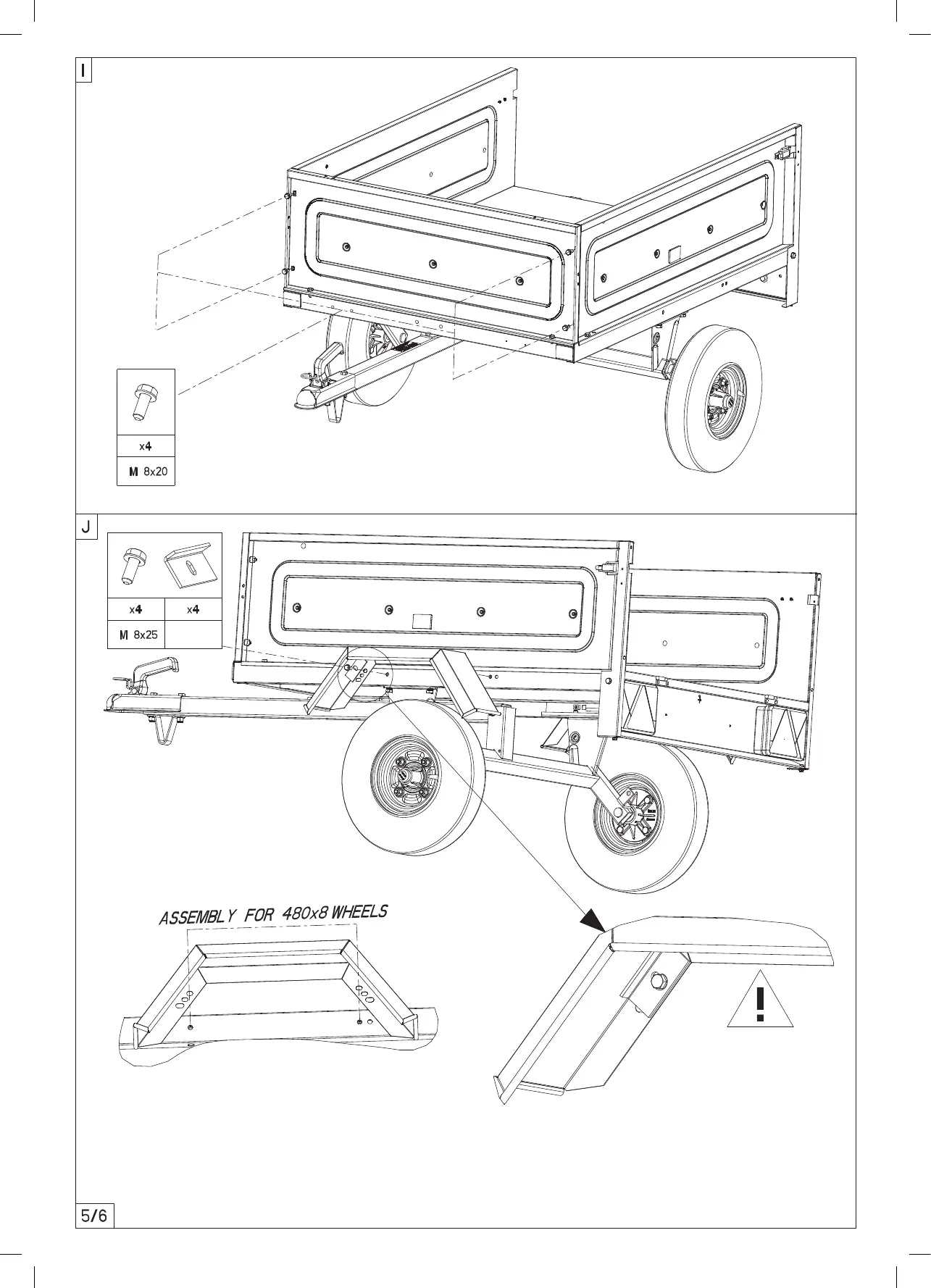 I

x4

M 8x20

J

x4

x4

M 8x25

ASSEMBLY FOR 480x8 WHEELS

!

5/6