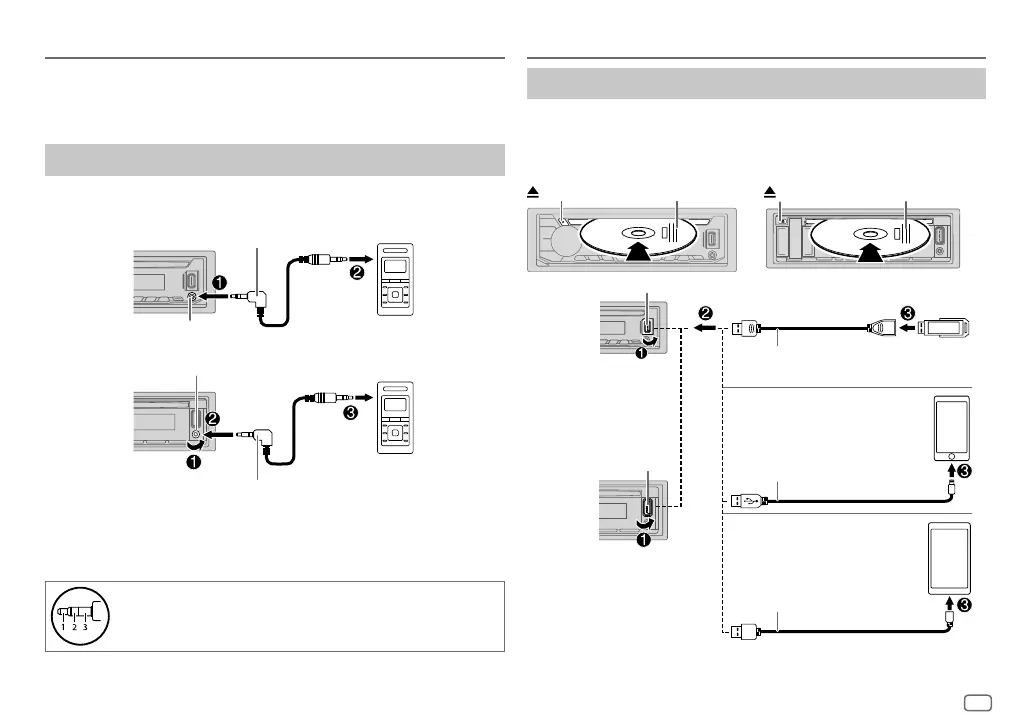 1 2 3