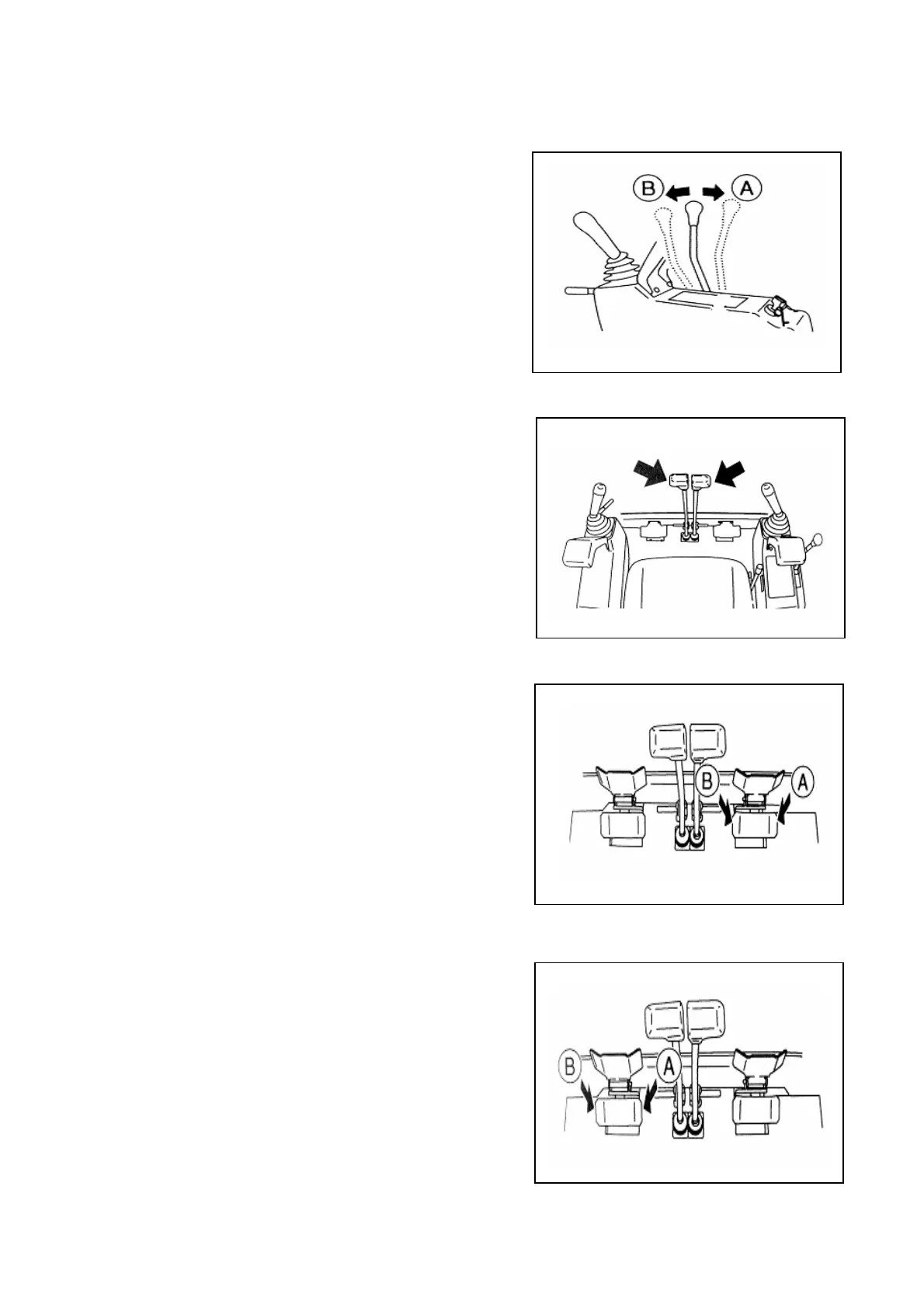 B
A

B
A

B
A