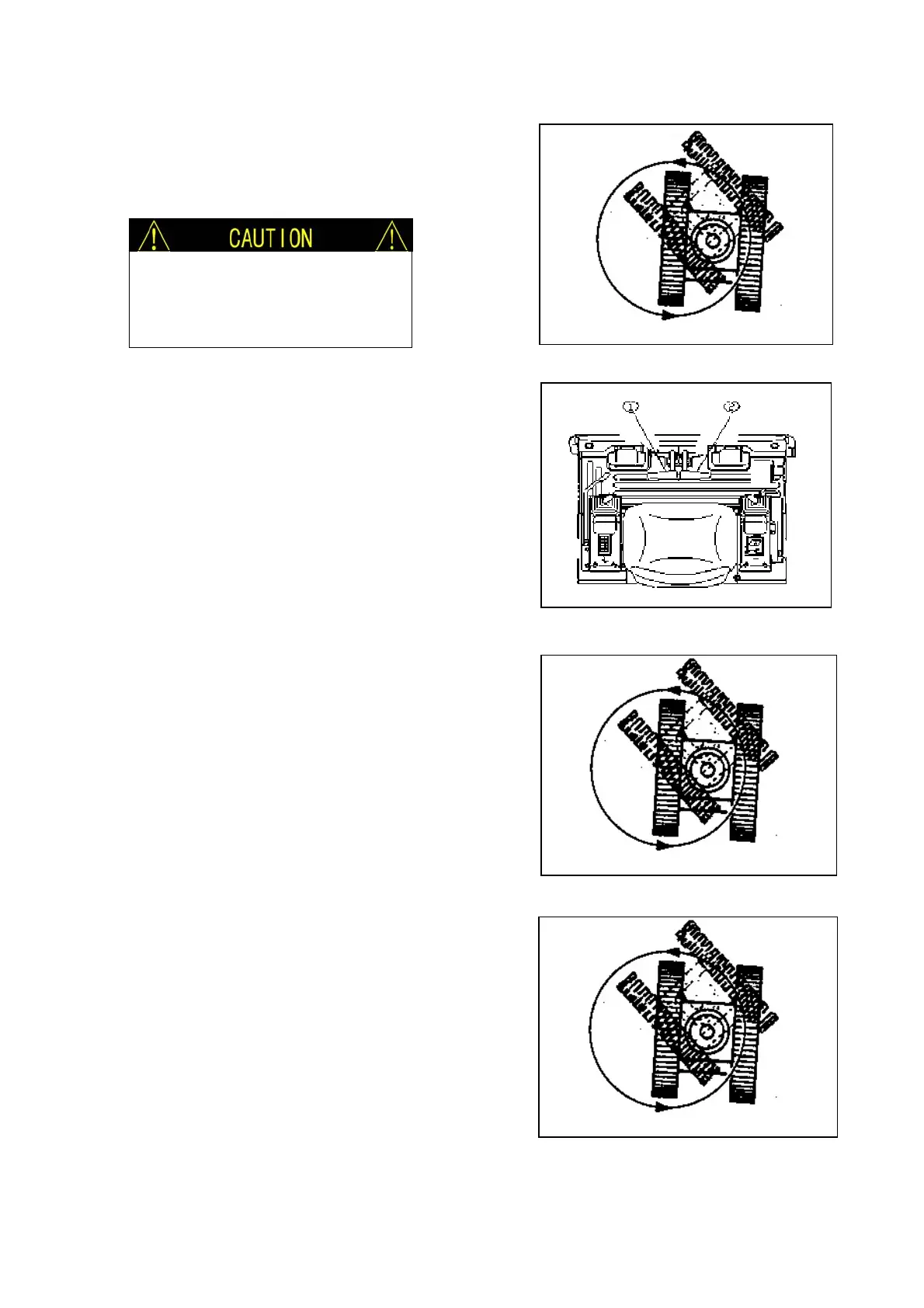 CAUTION

1

2