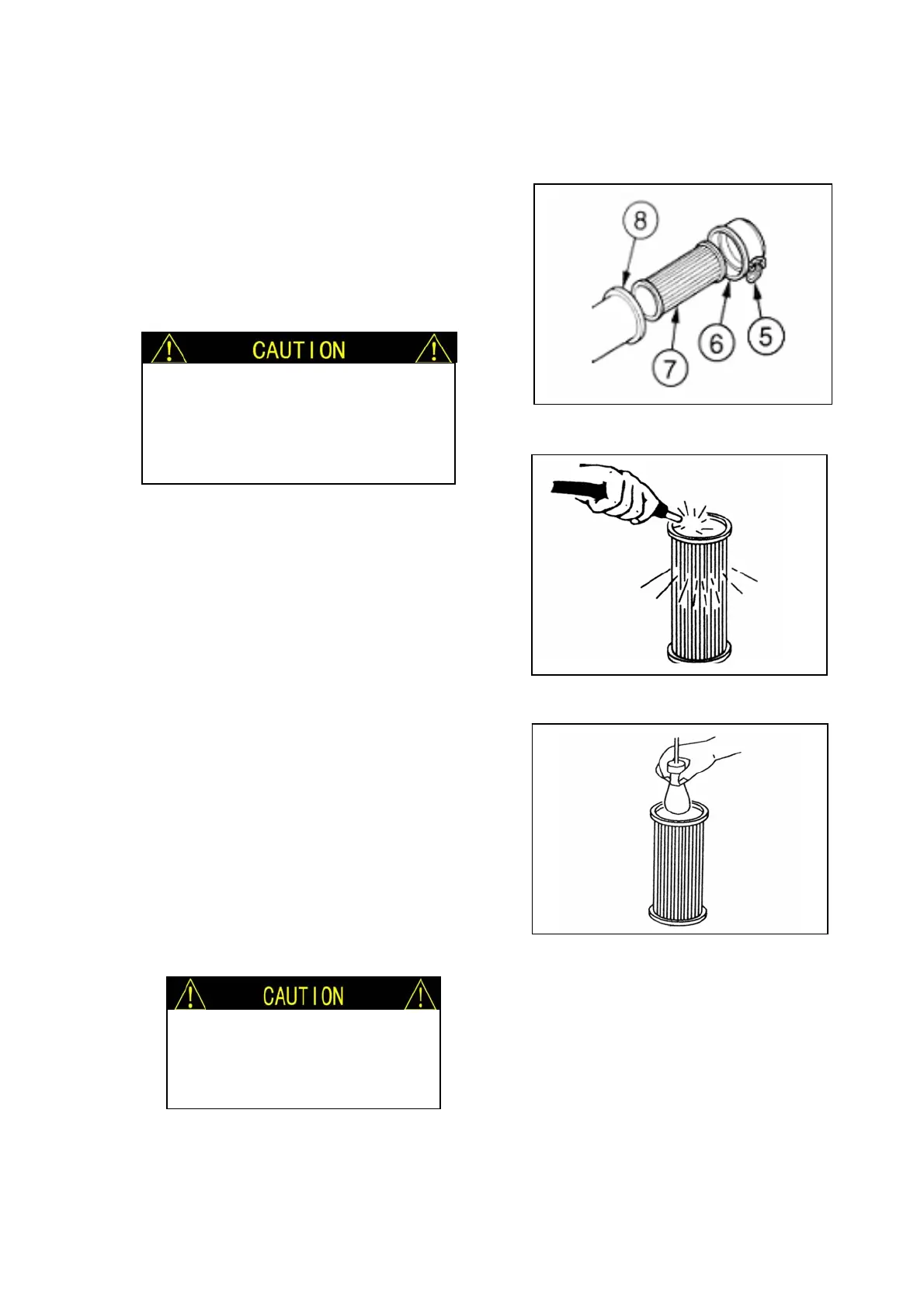 CAUTION

8

7

6

5

CAUTION