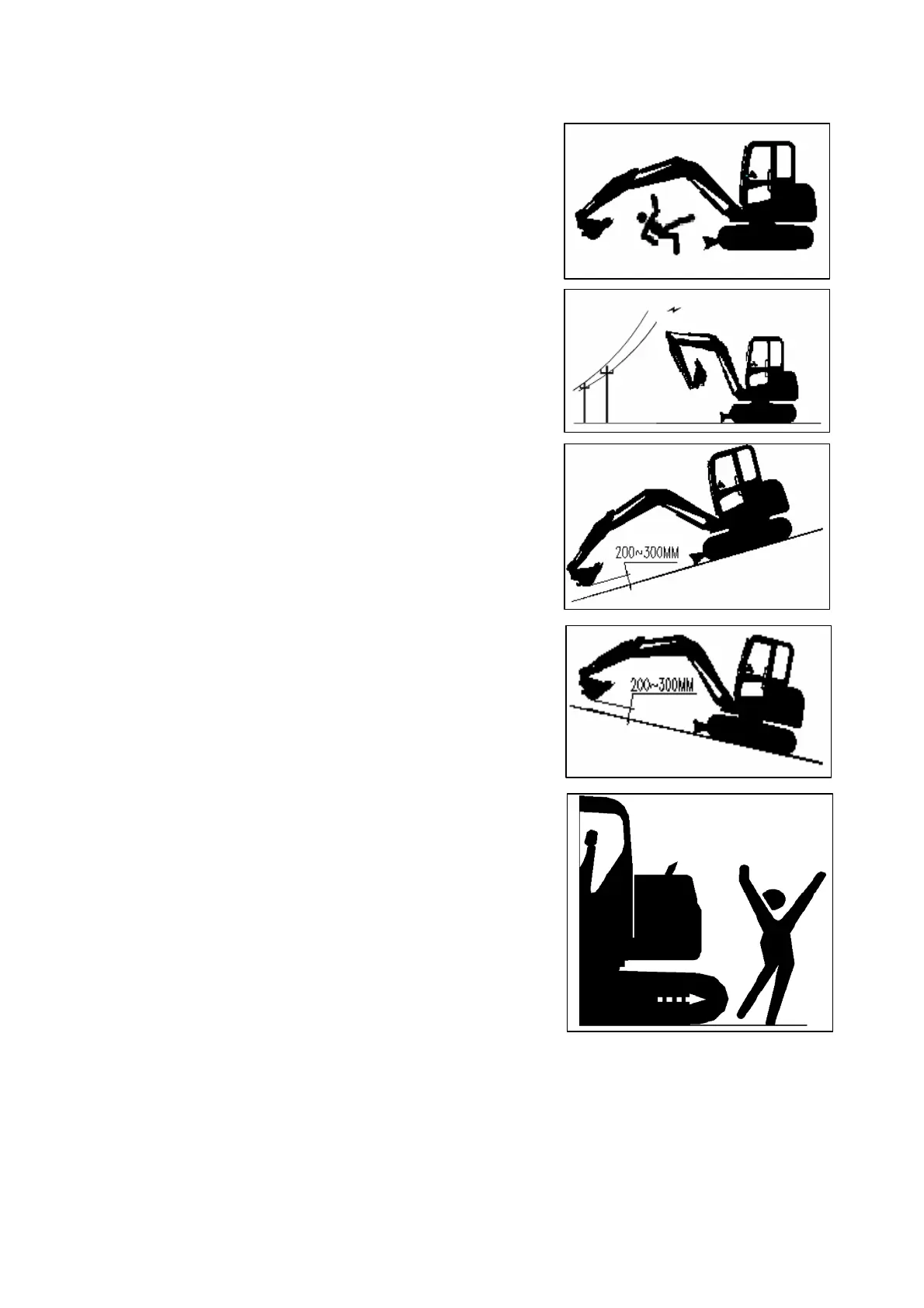 200~300MM

200~300MM