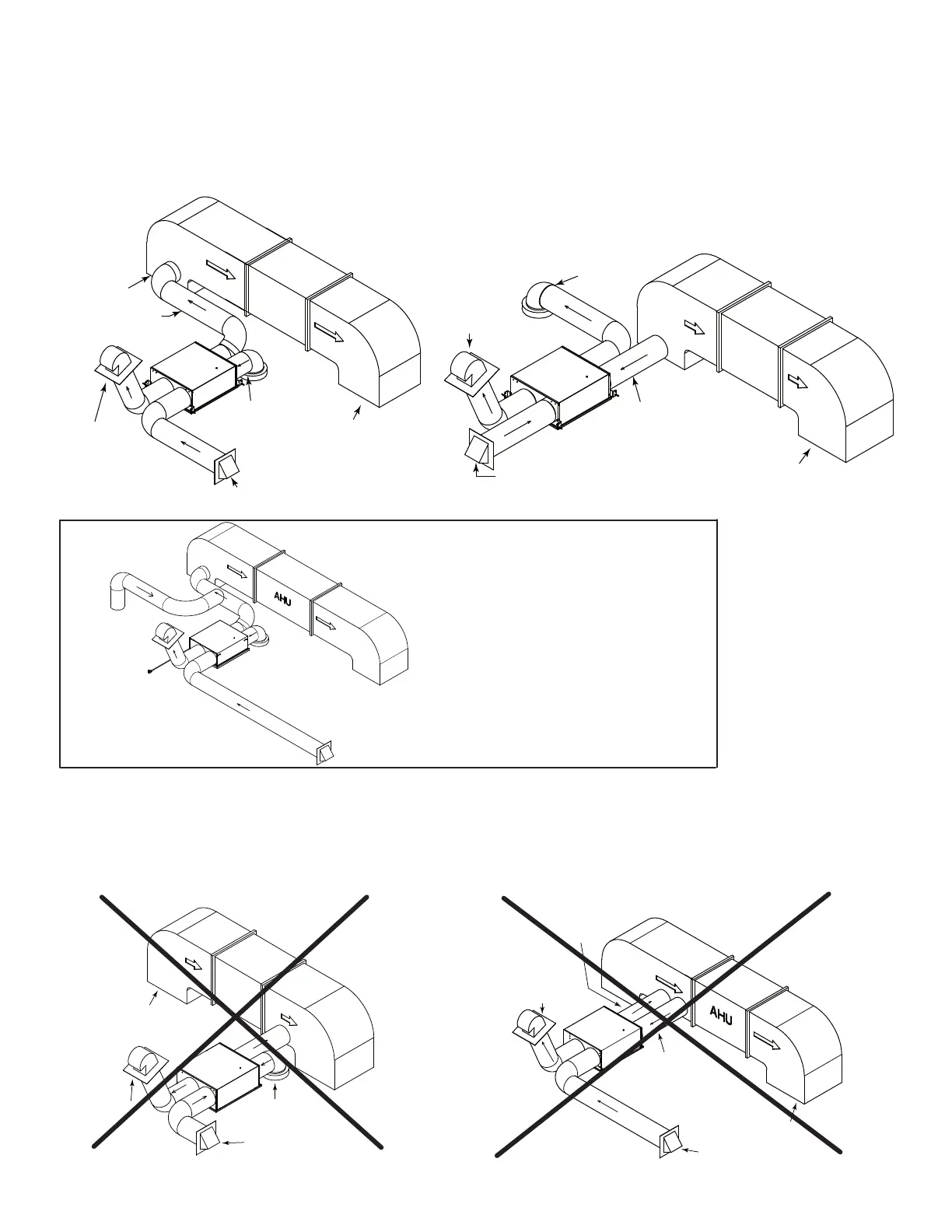 AHU

AHU