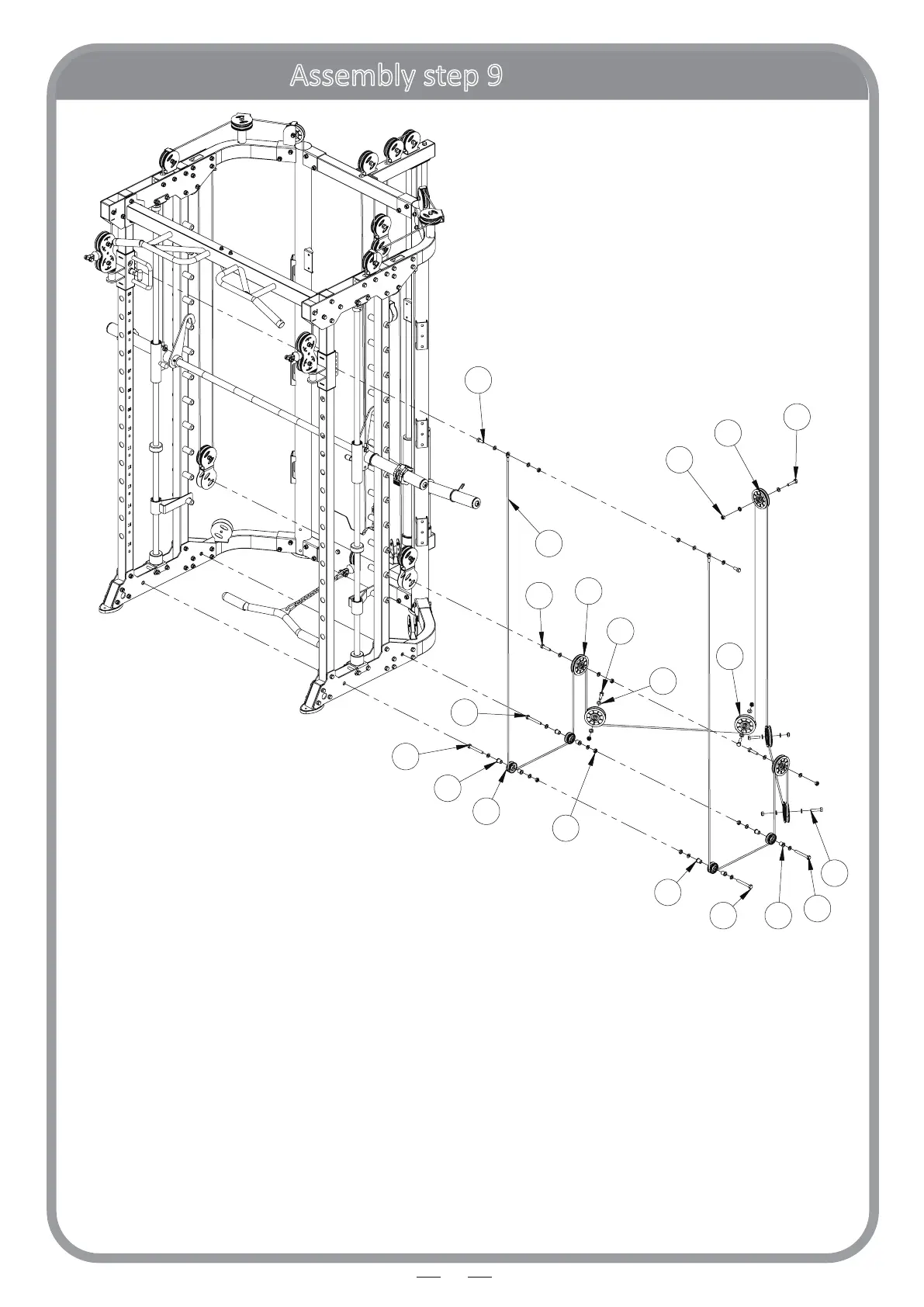 Assembly step 9