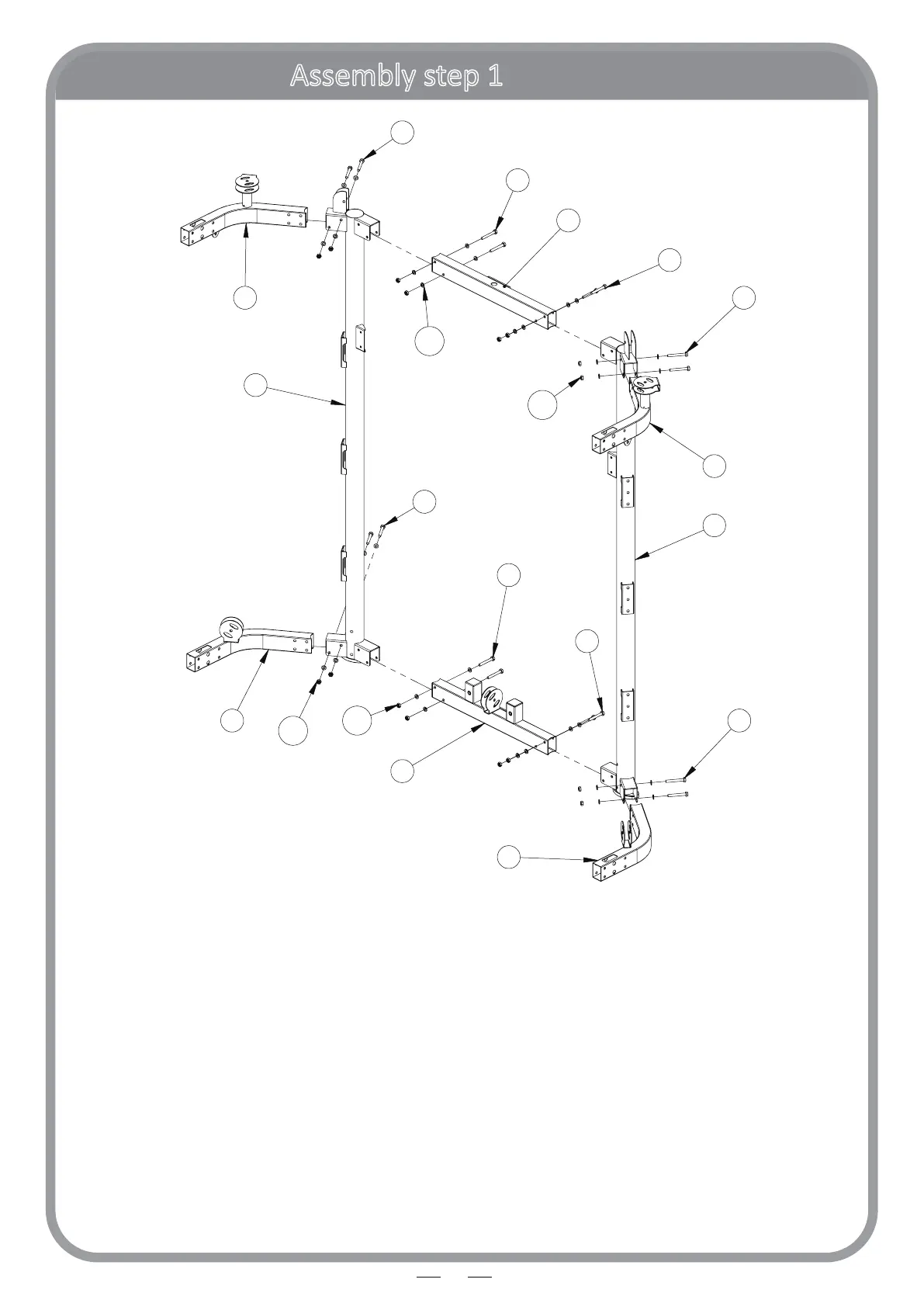 Assembly step 1