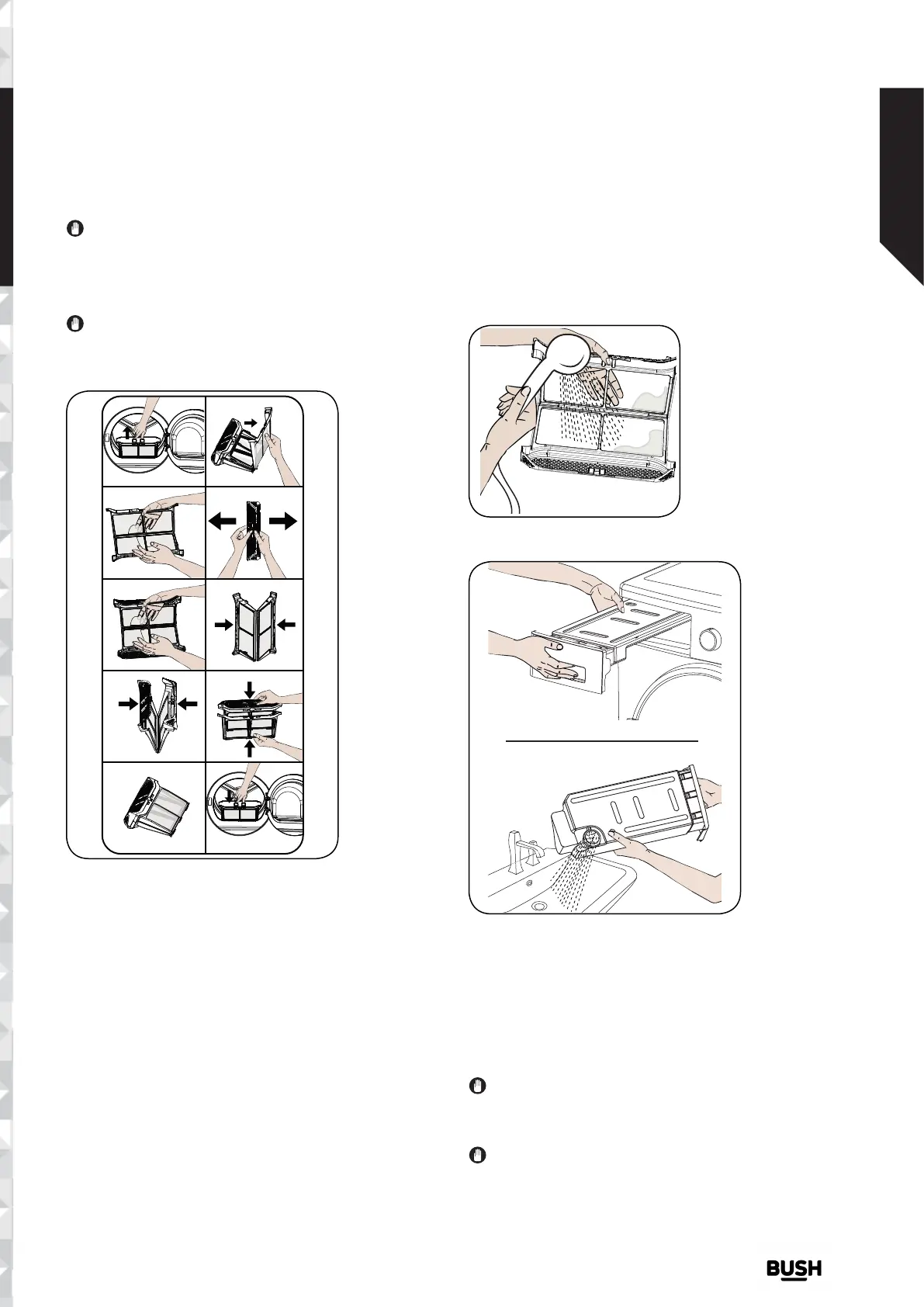 BUSH