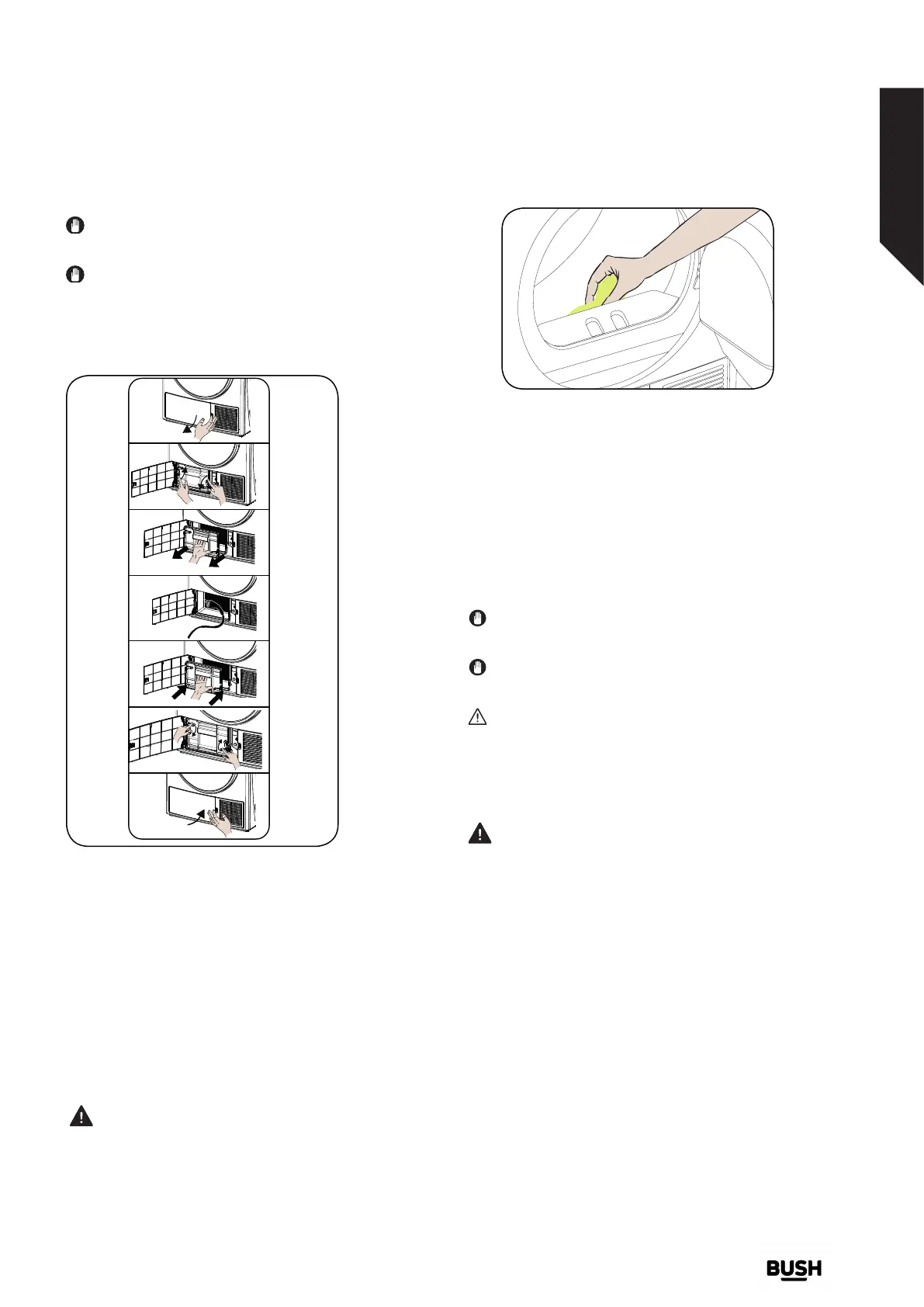 BUSH