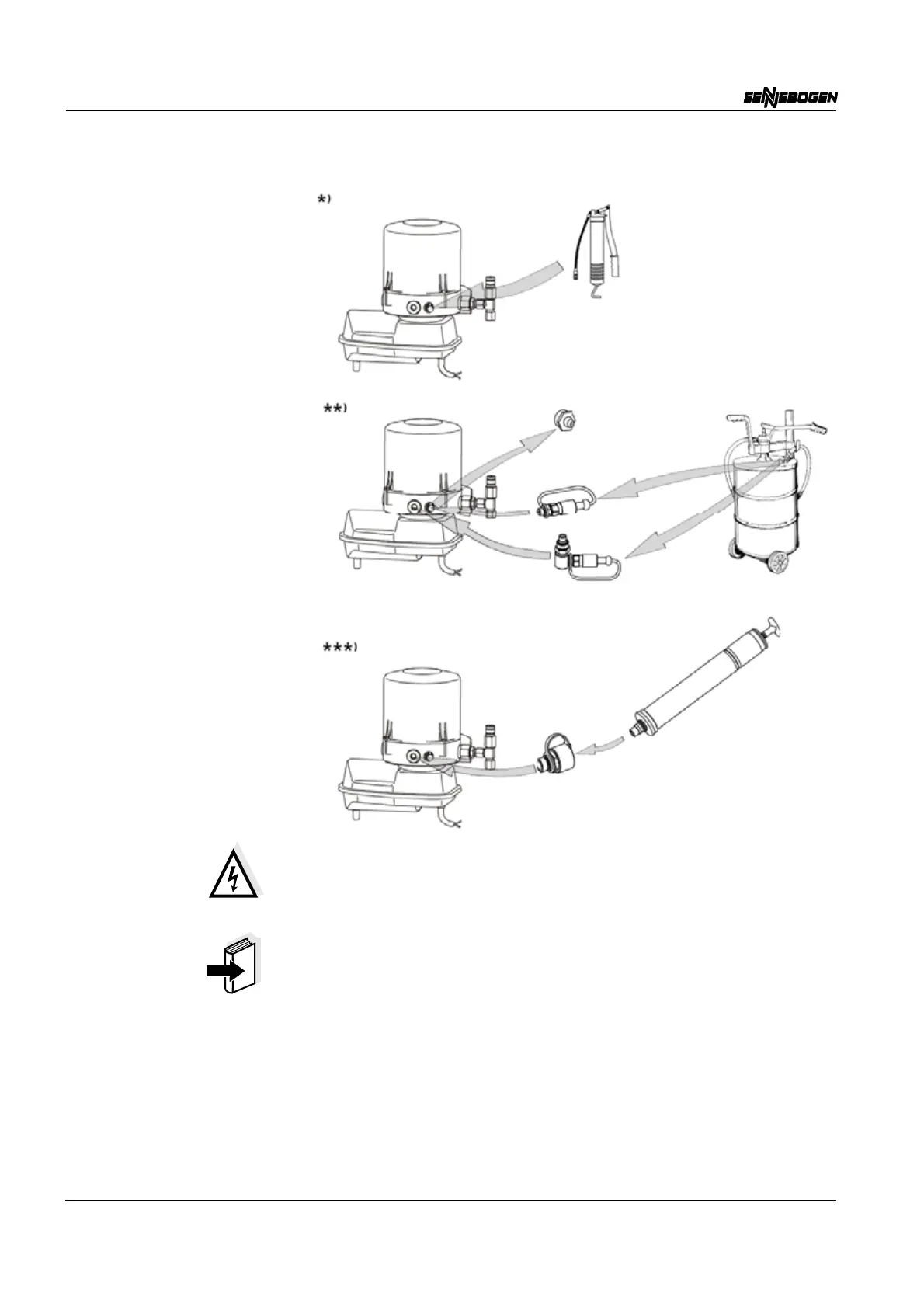 SENNEBOGEN

*)

**)

***)