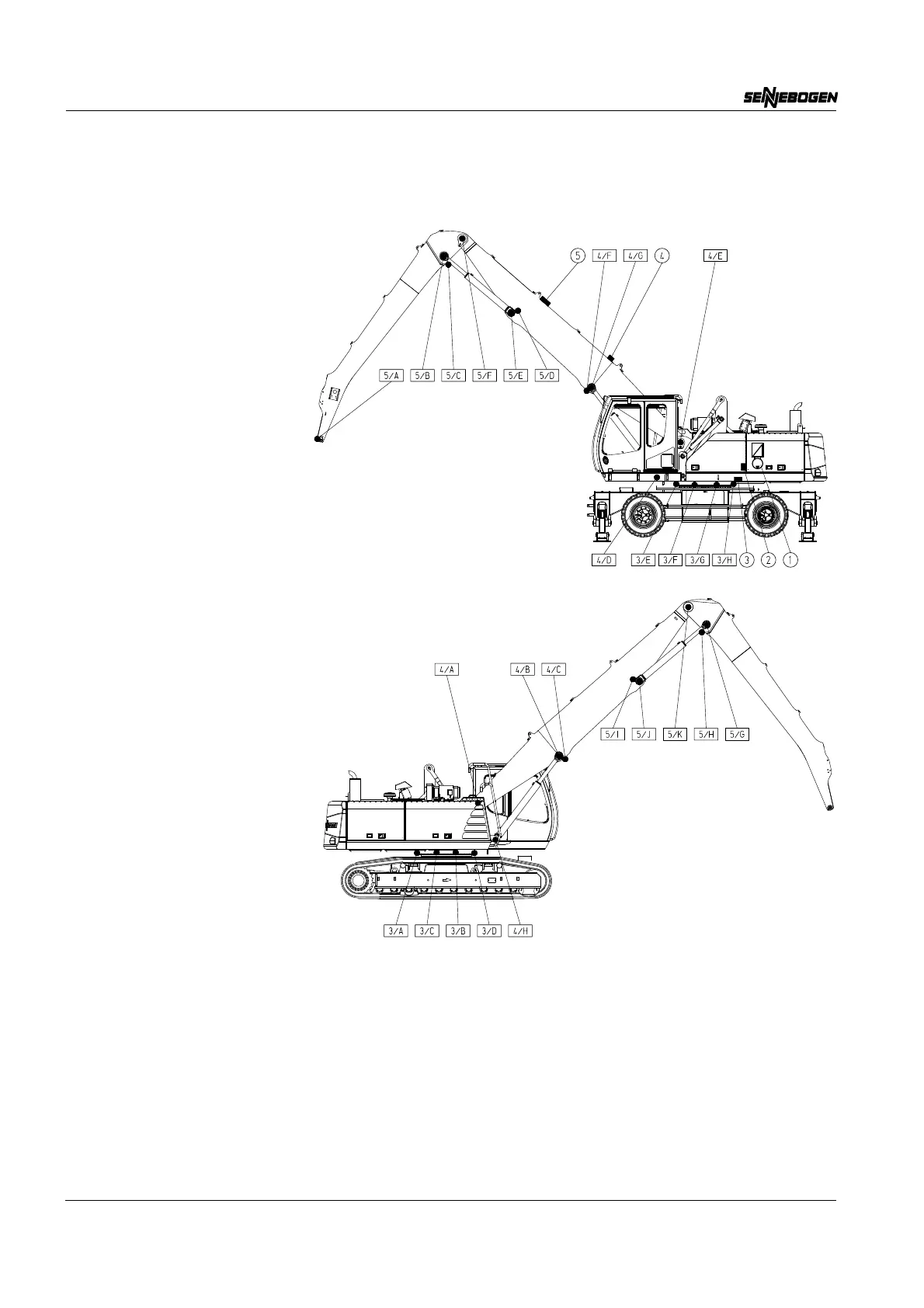 SENNEBOGEN

5

4/F

4/G

4

4/E

5/A

5/B

5/C

5/F

5/E

5/D

4/D

3/E

3/F

3/G

3/H

3

2

1

4/A

4/B

4/C

5/I

5/J

5/K

5/H

5/G

3/A

3/C

3/B

3/D

4/H