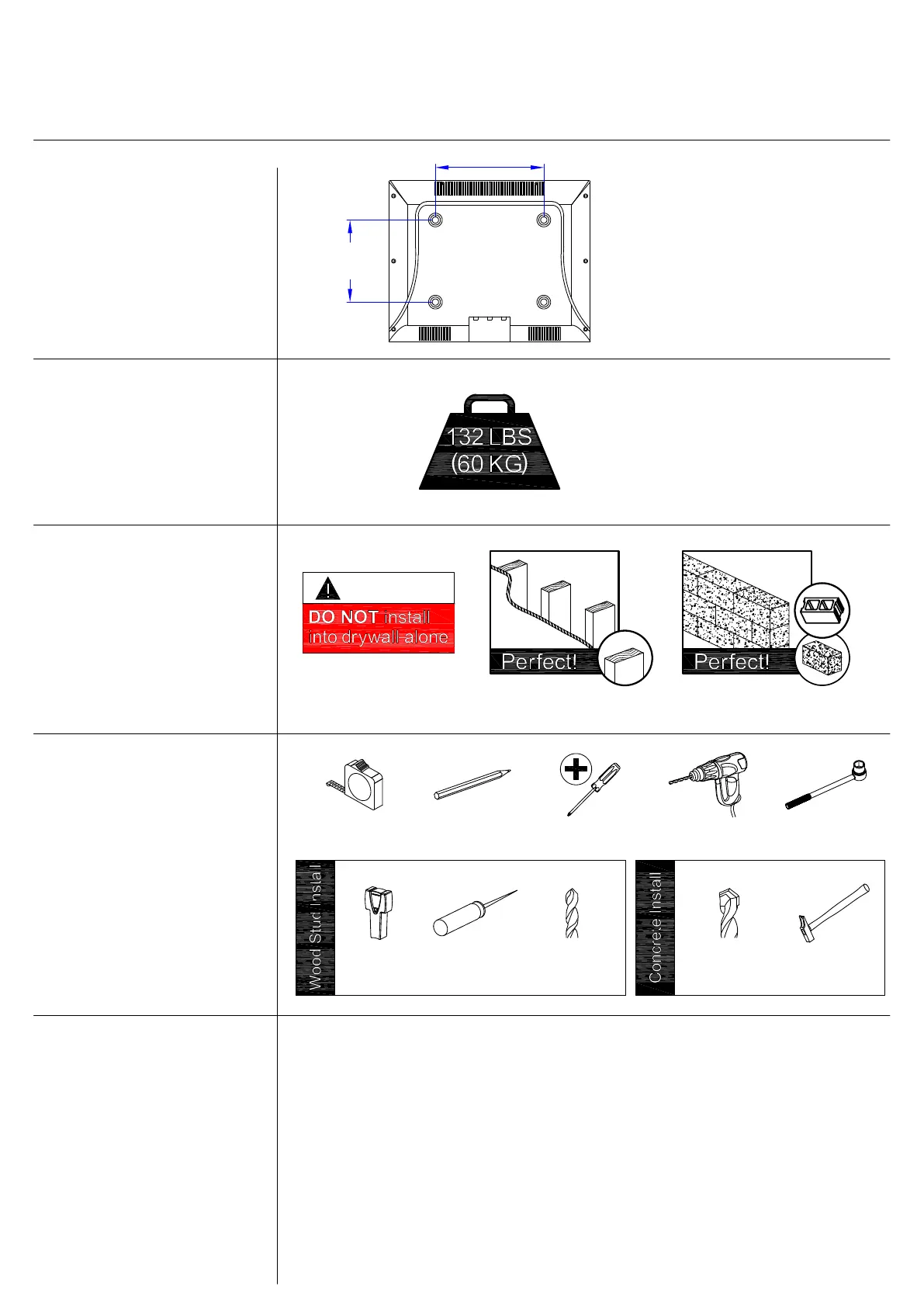 132 LBS
(60 KG)

DO NOT install into drywall alone

Perfect!

Perfect!

Wood Stud Install

Concrete Install