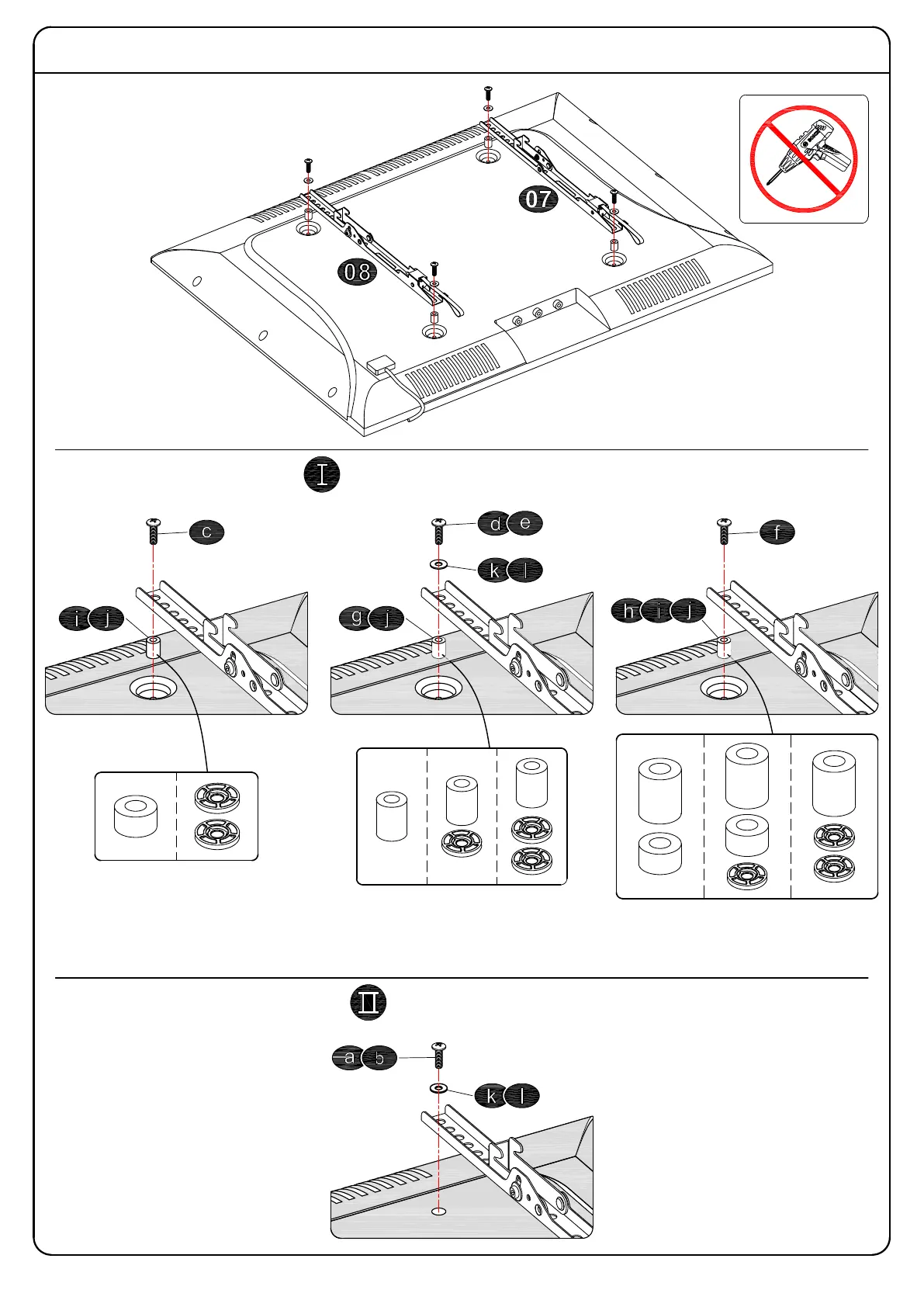 07

08

I

c

i j

d e

k l

g j

f

h i j

II

a b

k l