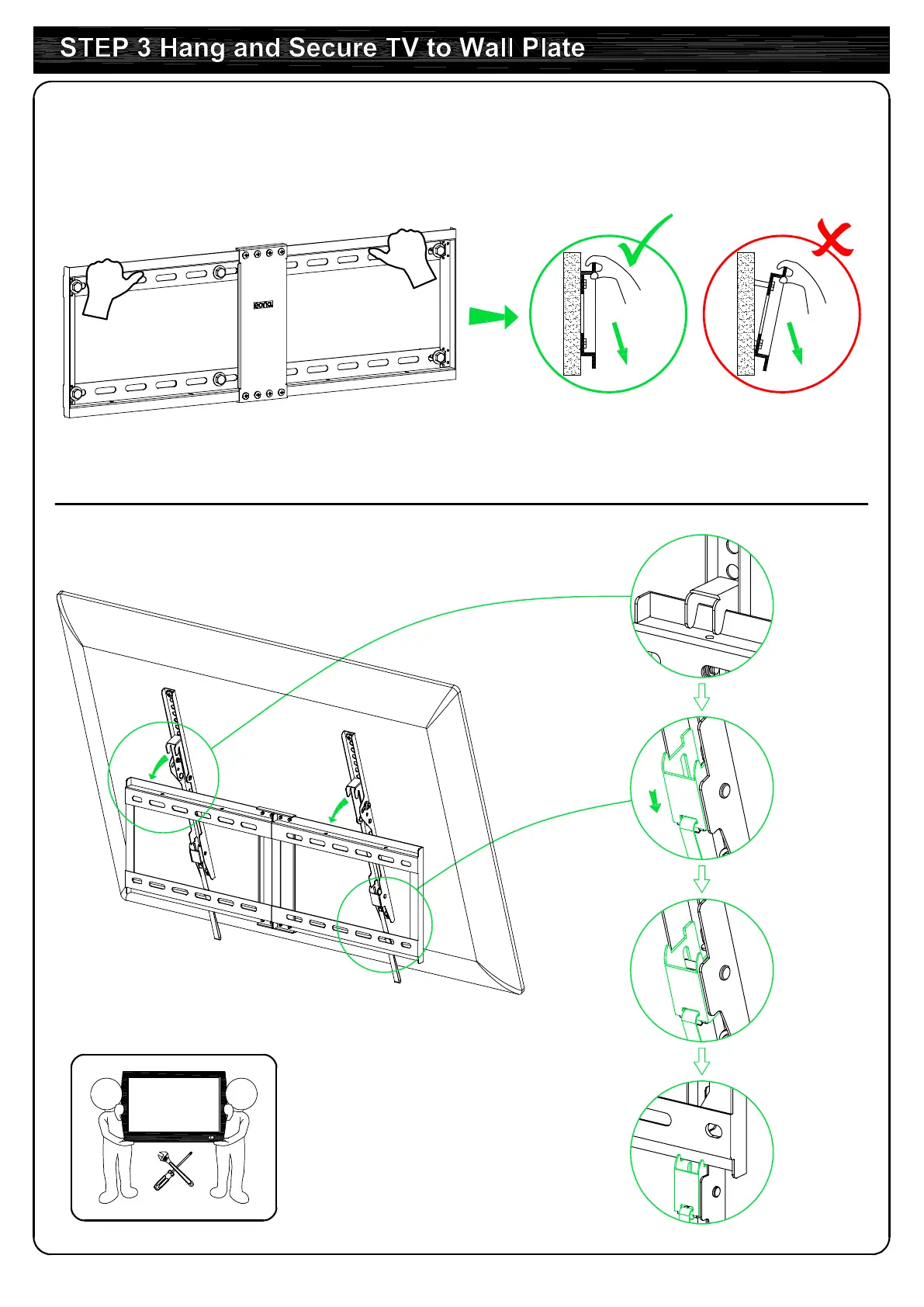 STEP 3 Hang and Secure TV to Wall Plate