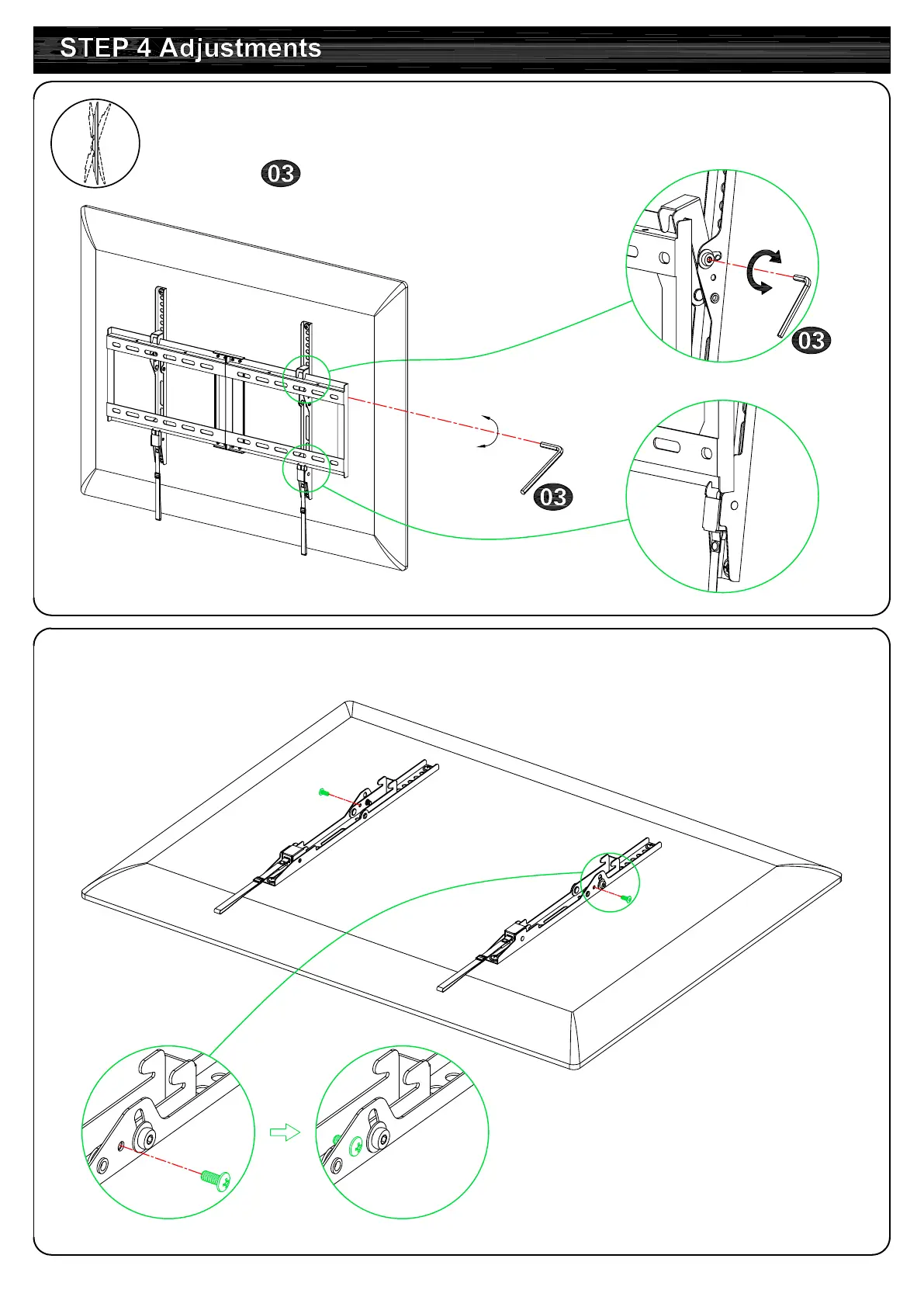 STEP 4 Adjustments

03

03

03