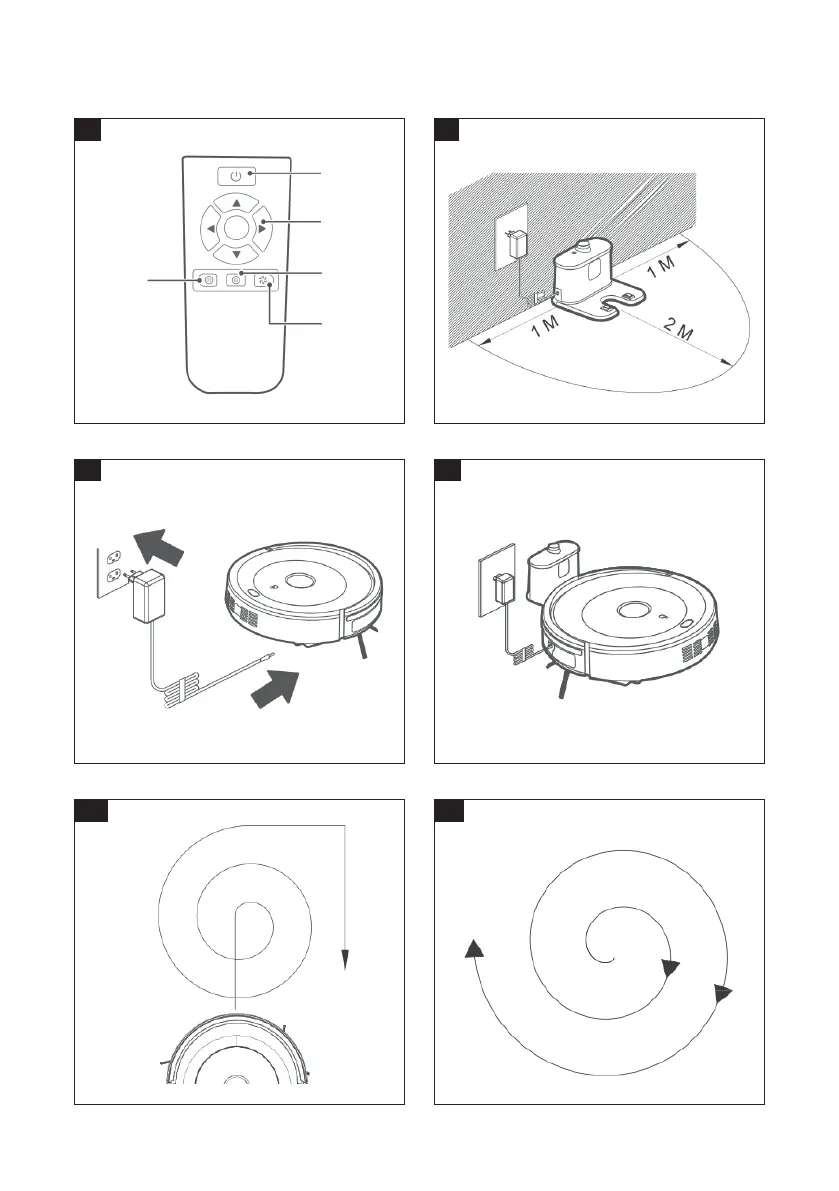 1 M

1 M

2 M