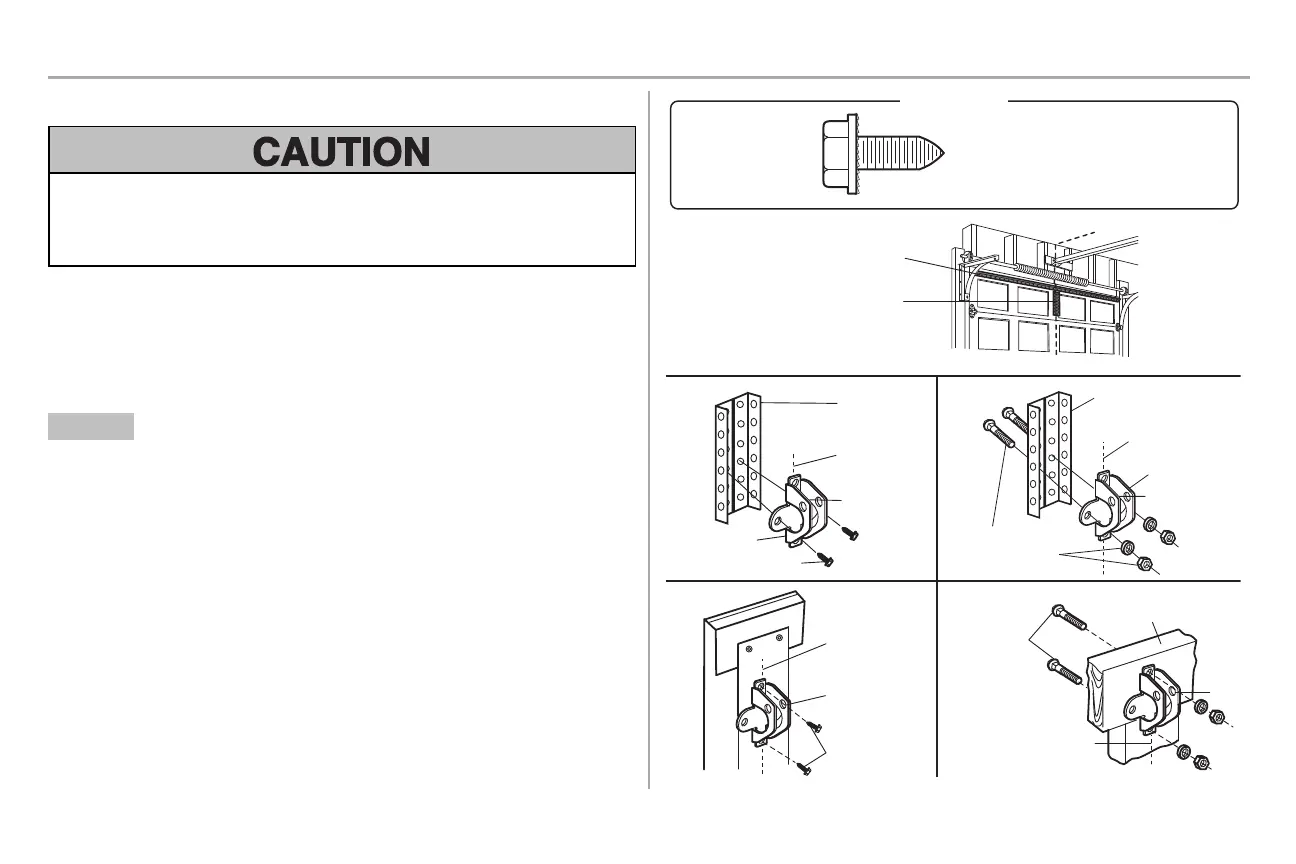 CAUTION