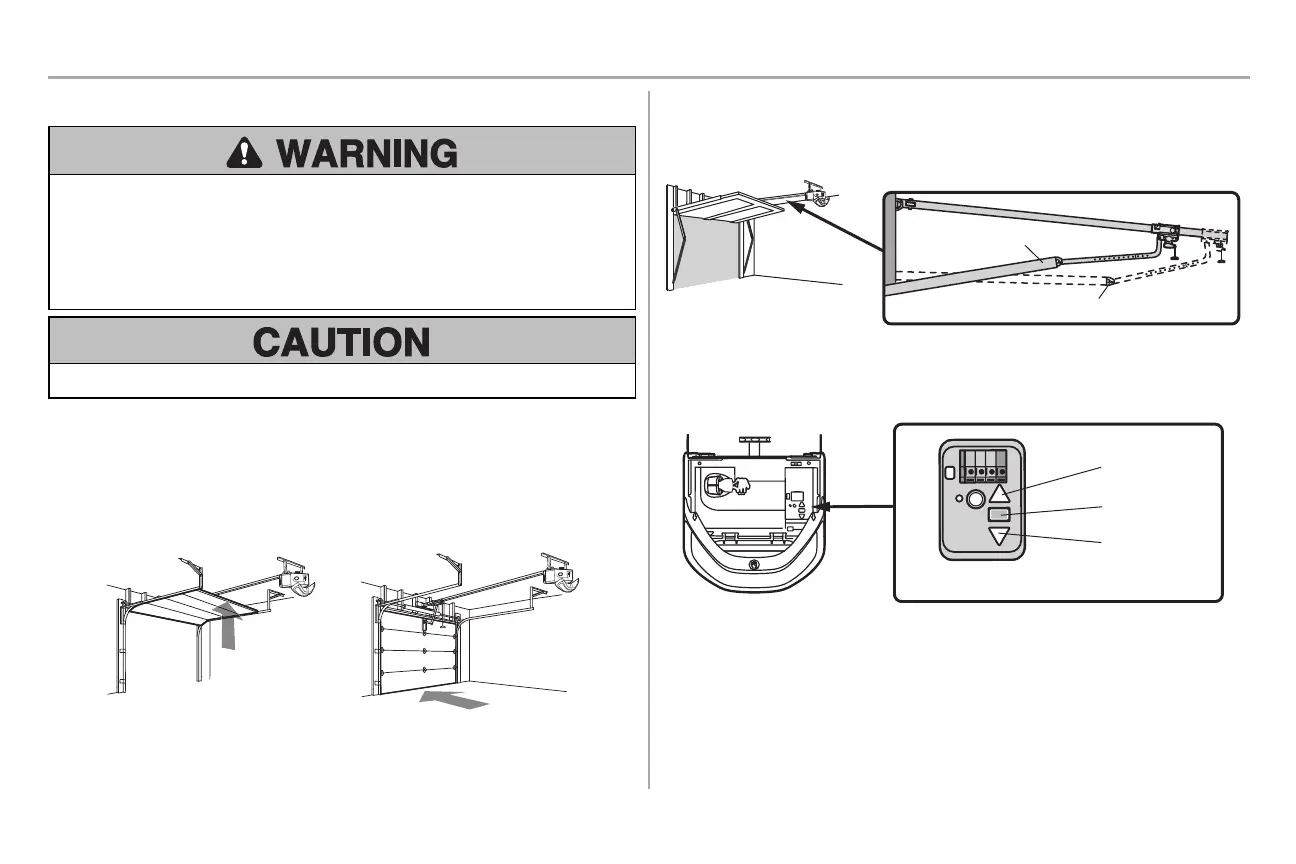 WARNING

CAUTION