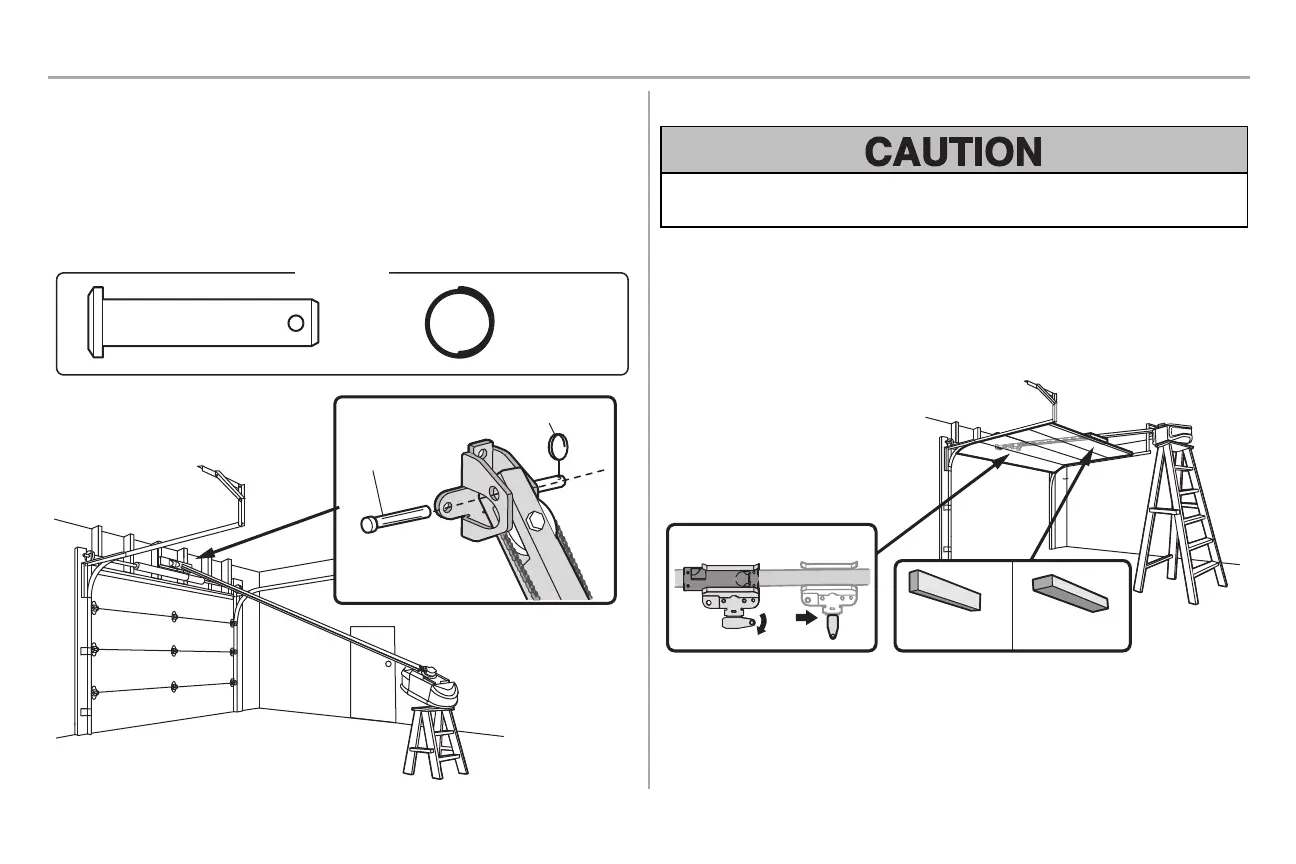 CAUTION