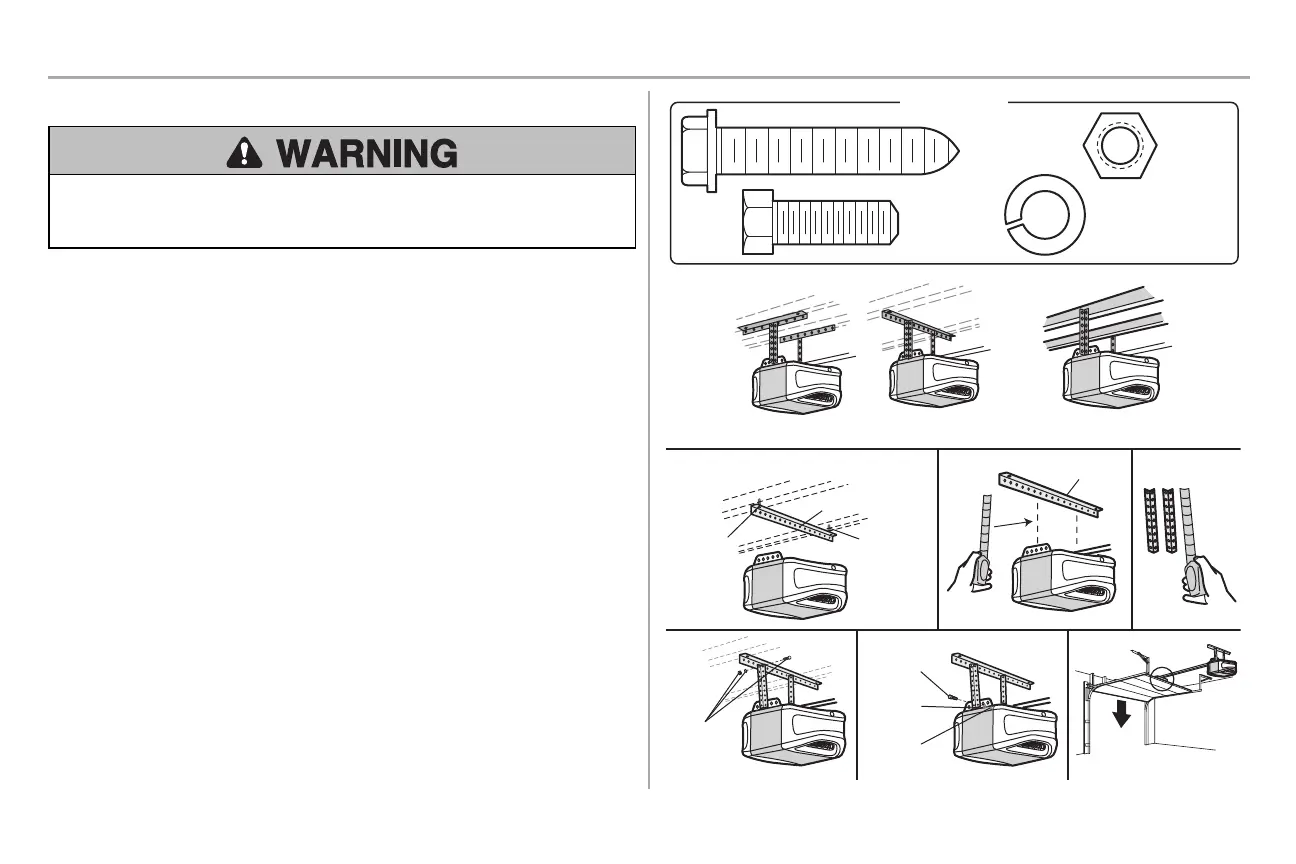 WARNING