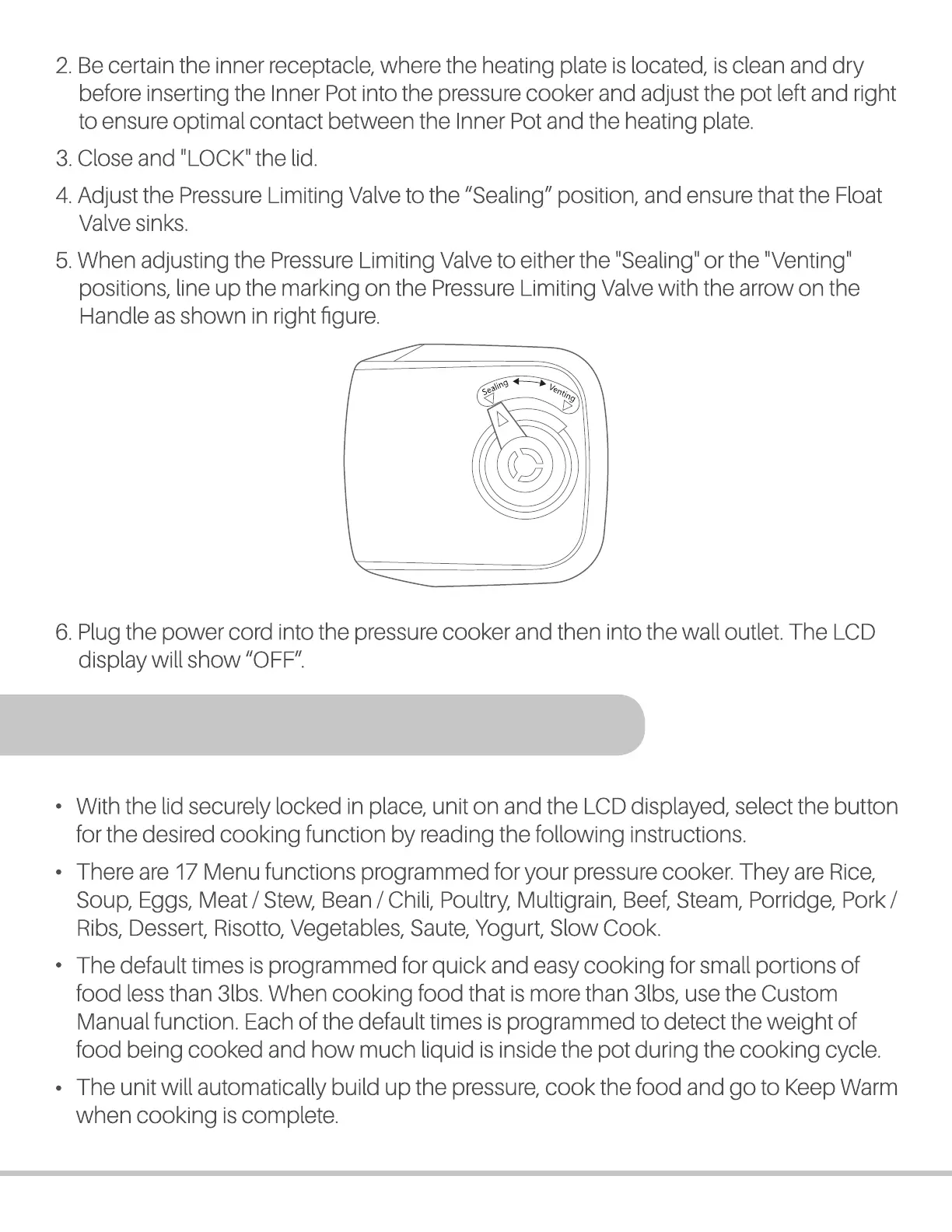 2. Be certain the inner receptacle, where the heating plate is located, is clean and dry before inserting the Inner Pot into the pressure cooker and adjust the pot left and right to ensure optimal contact between the Inner Pot and the heating plate.

3. Close and "LOCK" the lid.

4. Adjust the Pressure Limiting Valve to the “Sealing” position, and ensure that the Float Valve sinks.

5. When adjusting the Pressure Limiting Valve to either the "Sealing" or the "Venting" positions, line up the marking on the Pressure Limiting Valve with the arrow on the Handle as shown in right figure.

Sealing
Venting

6. Plug the power cord into the pressure cooker and then into the wall outlet. The LCD display will show “OFF”.

• With the lid securely locked in place, unit on and the LCD displayed, select the button for the desired cooking function by reading the following instructions.

• There are 17 Menu functions programmed for your pressure cooker. They are Rice, Soup, Eggs, Meat / Stew, Bean / Chili, Poultry, Multigrain, Beef, Steam, Porridge, Pork / Ribs, Dessert, Risotto, Vegetables, Saute, Yogurt, Slow Cook.

• The default times is programmed for quick and easy cooking for small portions of food less than 3lbs. When cooking food that is more than 3lbs, use the Custom Manual function. Each of the default times is programmed to detect the weight of food being cooked and how much liquid is inside the pot during the cooking cycle.

• The unit will automatically build up the pressure, cook the food and go to Keep Warm when cooking is complete.