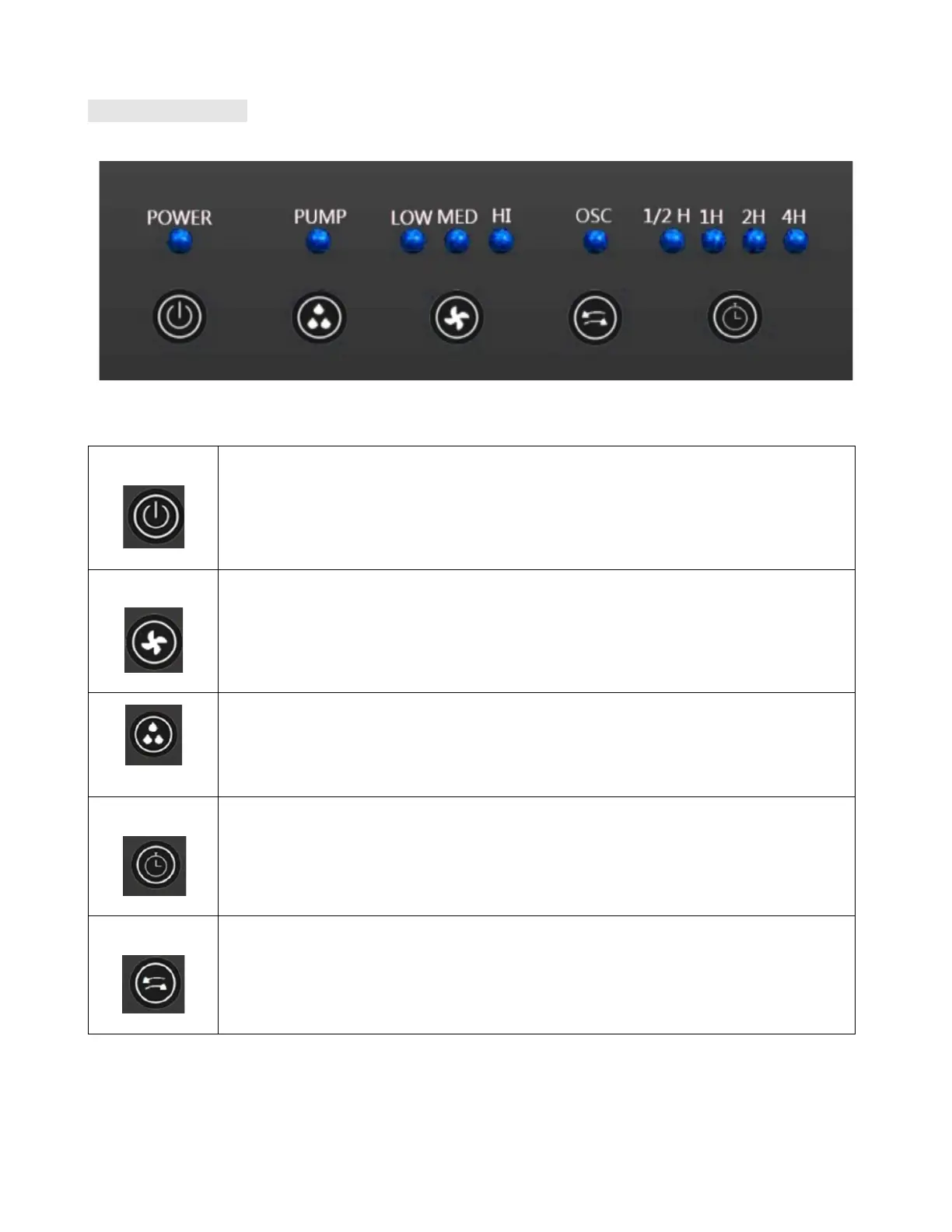 POWER PUMP LOW MED HI OSC 1/2 H 1H 2H 4H