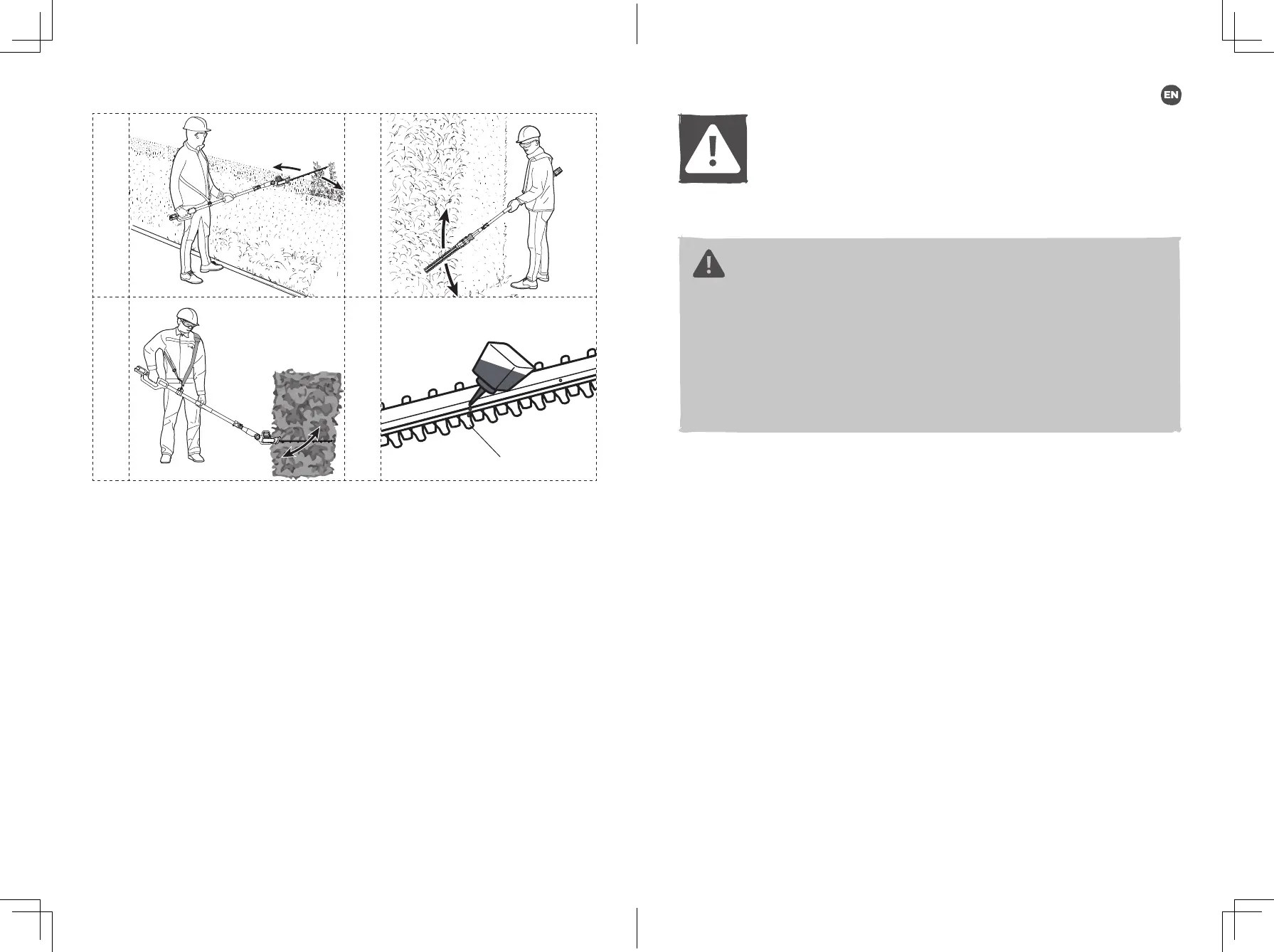 EN