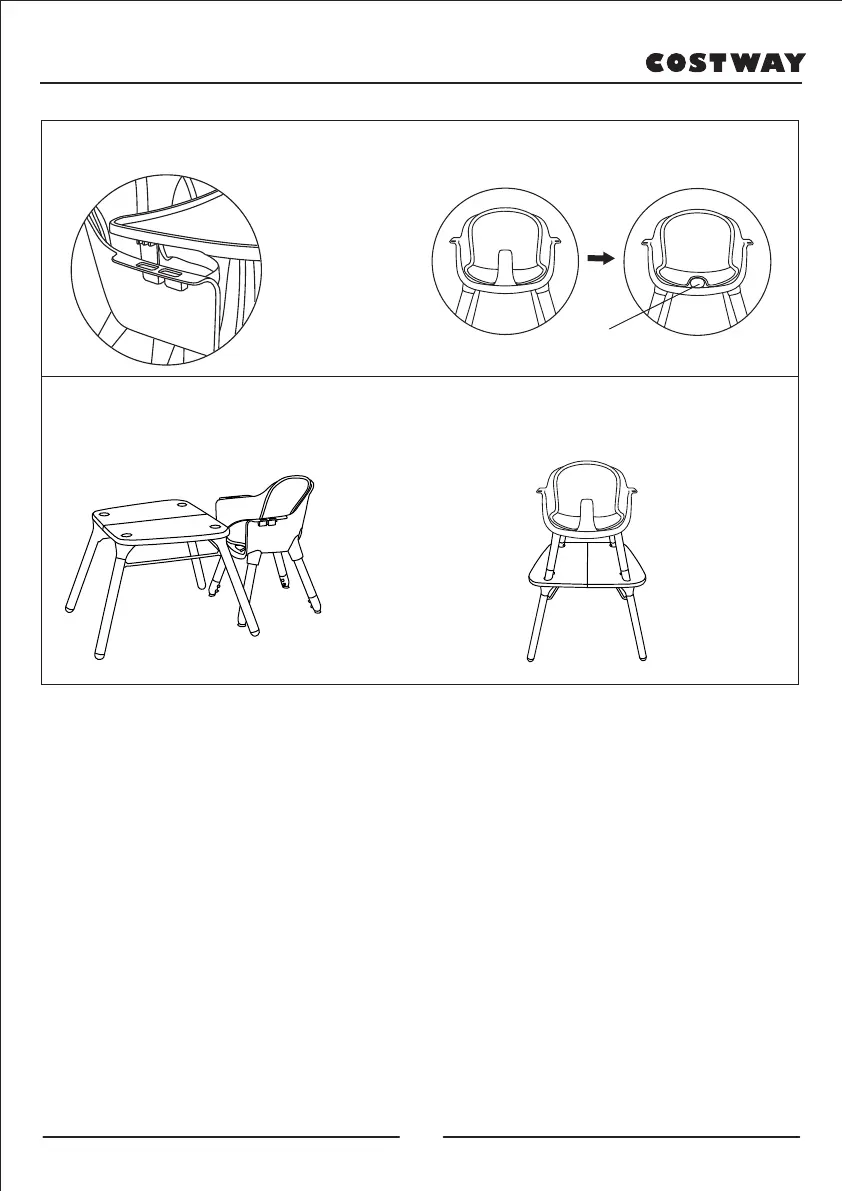 COSTWAY