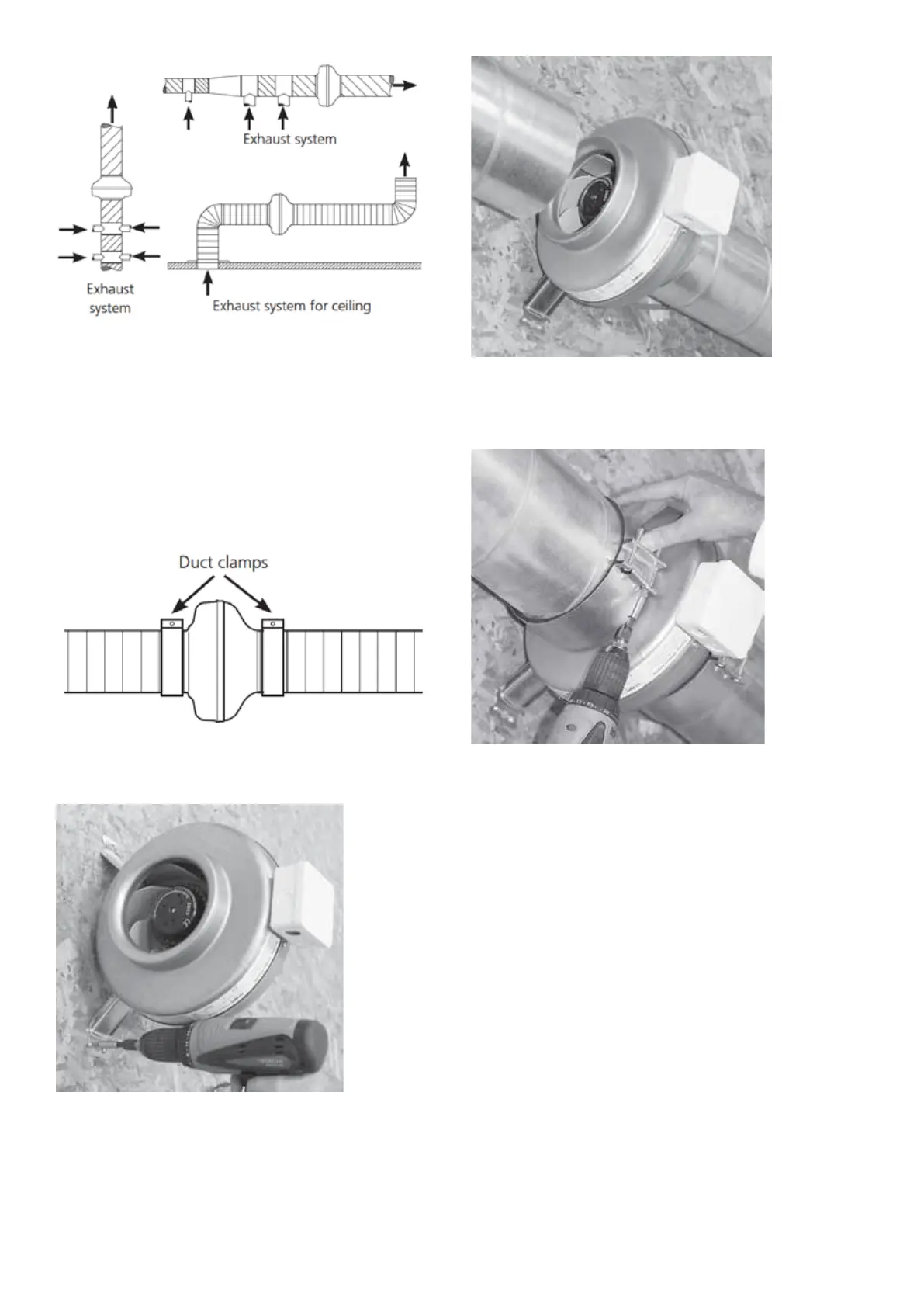 Exhaust system

Exhaust system

Exhaust system for ceiling

Duct clamps