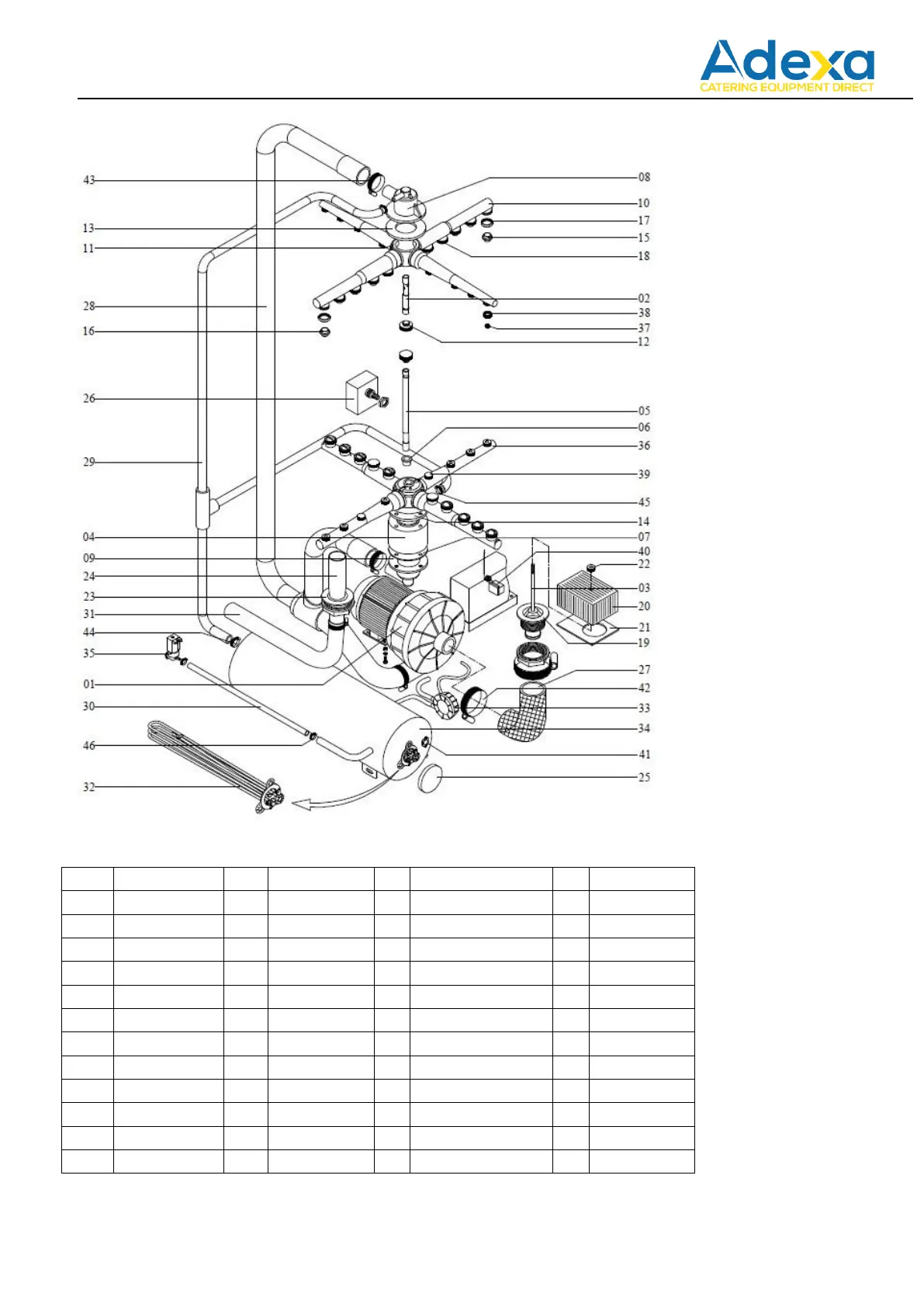 Adexa
CATERING EQUIPMENT DIRECT

43
13
11
28
16
26
29
04
09
24
23
31
44
35
01
30
46
32
08
10
17
15
18
02
38
37
12
05
06
36
39
45
14
07
40
22
03
20
21
19
27
42
33
34
41
25