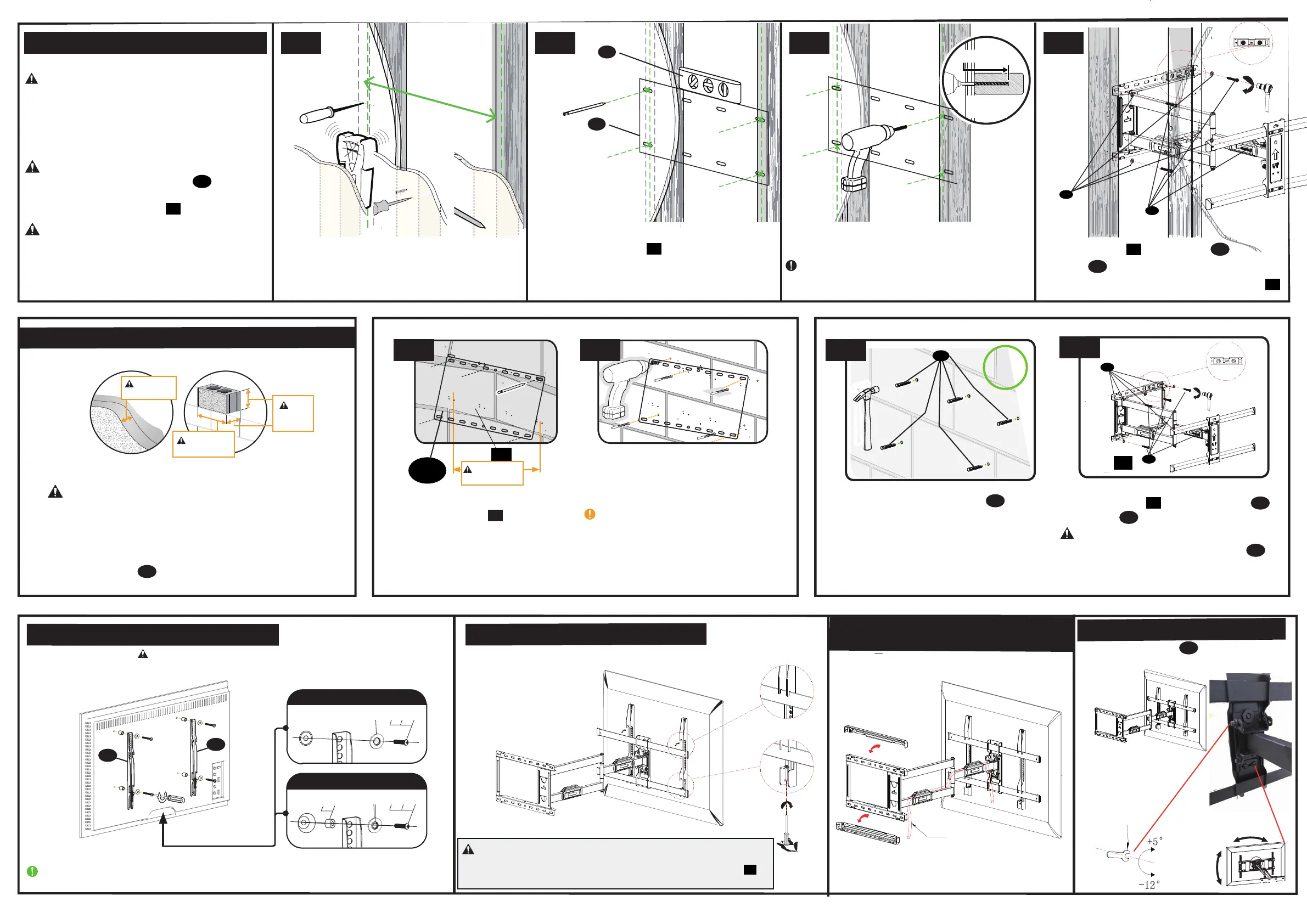 UP

UP

+5°

−12°