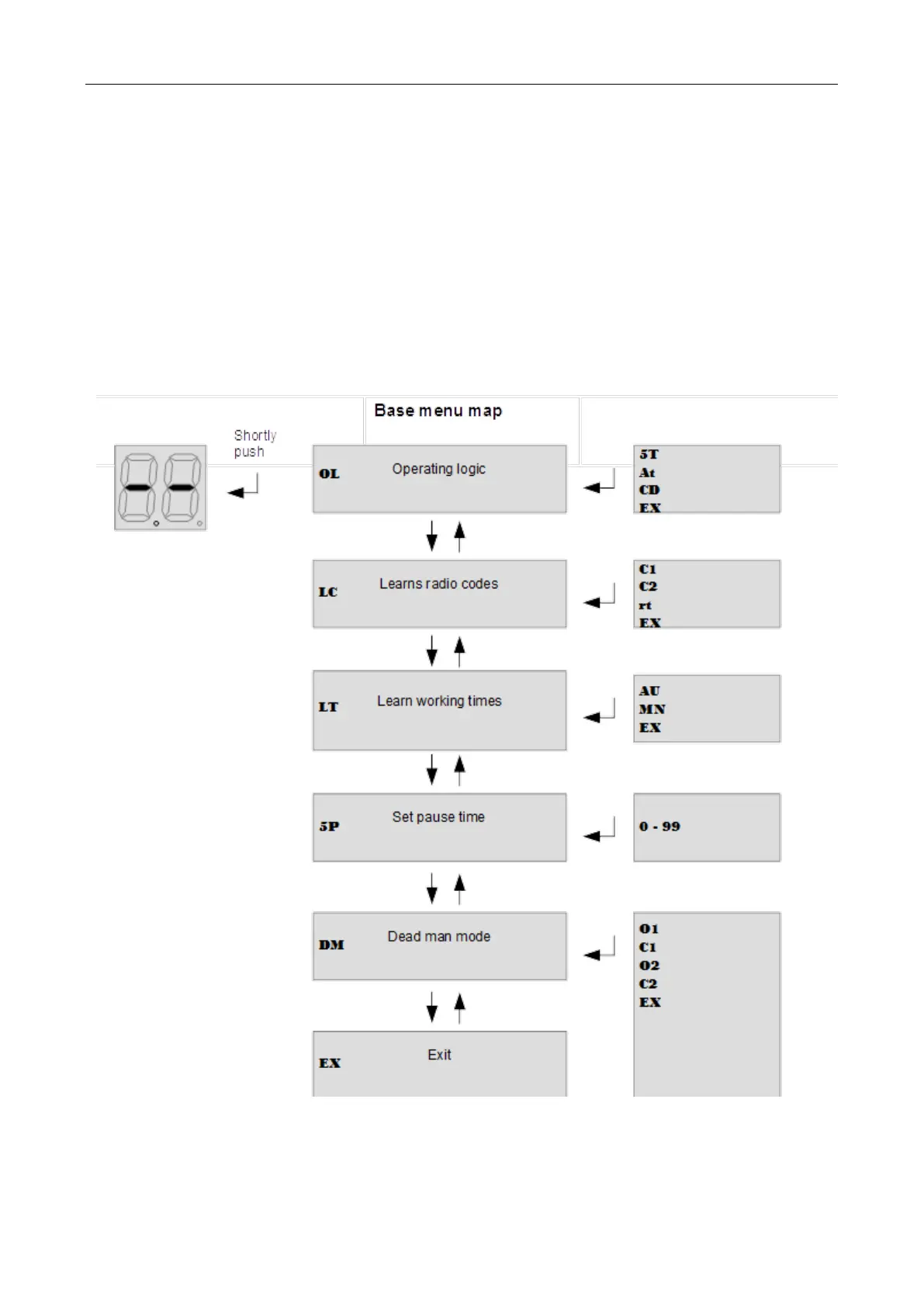 Base menu map

Shortly push

OL Operating logic

5T
At
CD
EX

LC Learns radio codes

C1
C2
rt
EX

LT Learn working times

AU
MN
EX

5P Set pause time

0 - 99

DM Dead man mode

O1
C1
O2
C2
EX

EX Exit