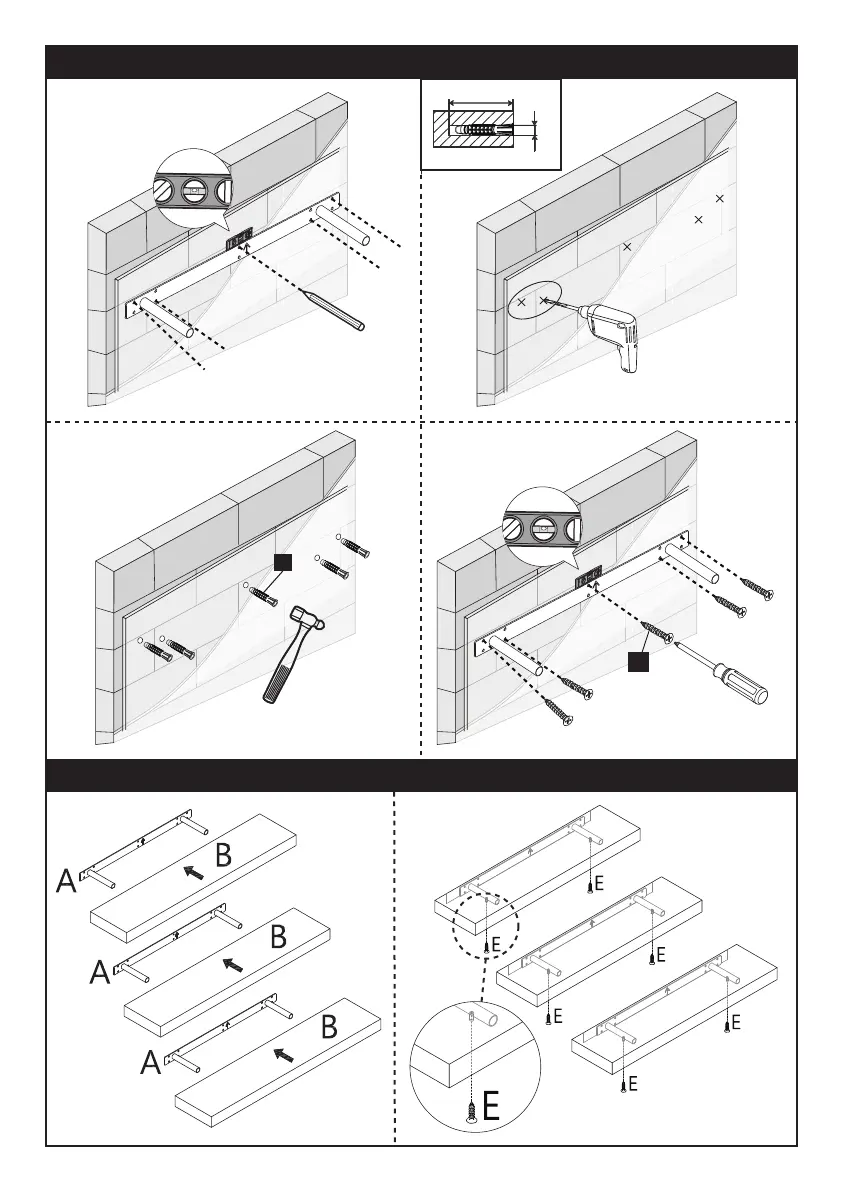 A
B
A
B
A
B
E
E
E
E
E
E
E