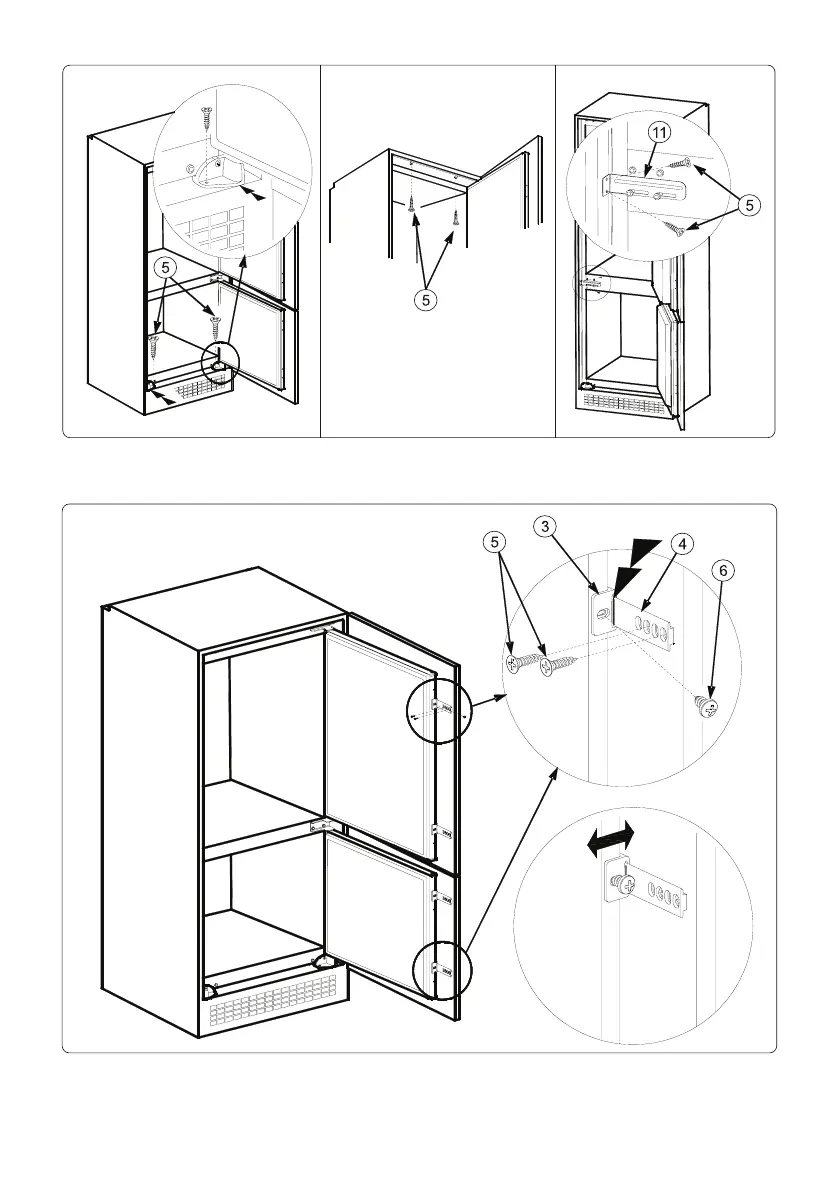 5

5

11

5

5

3

4

6