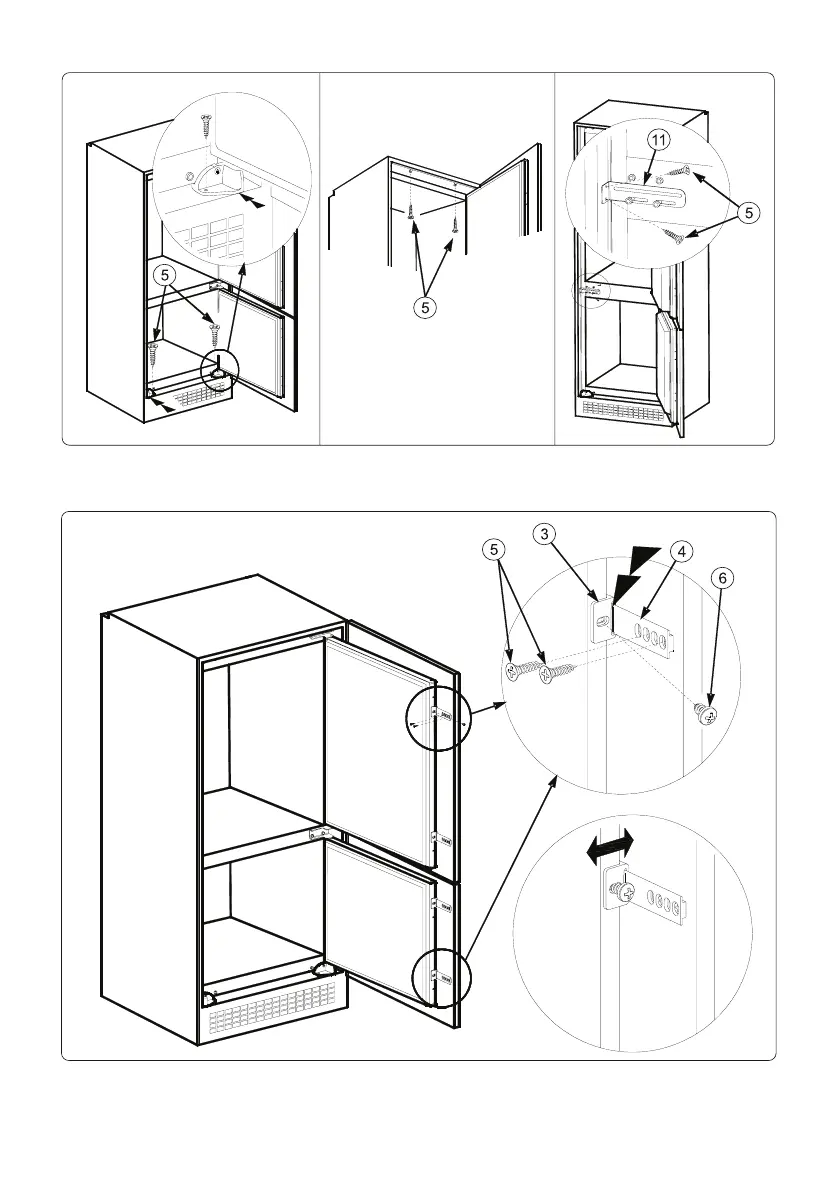 5

5

11

5

5

3

4

6