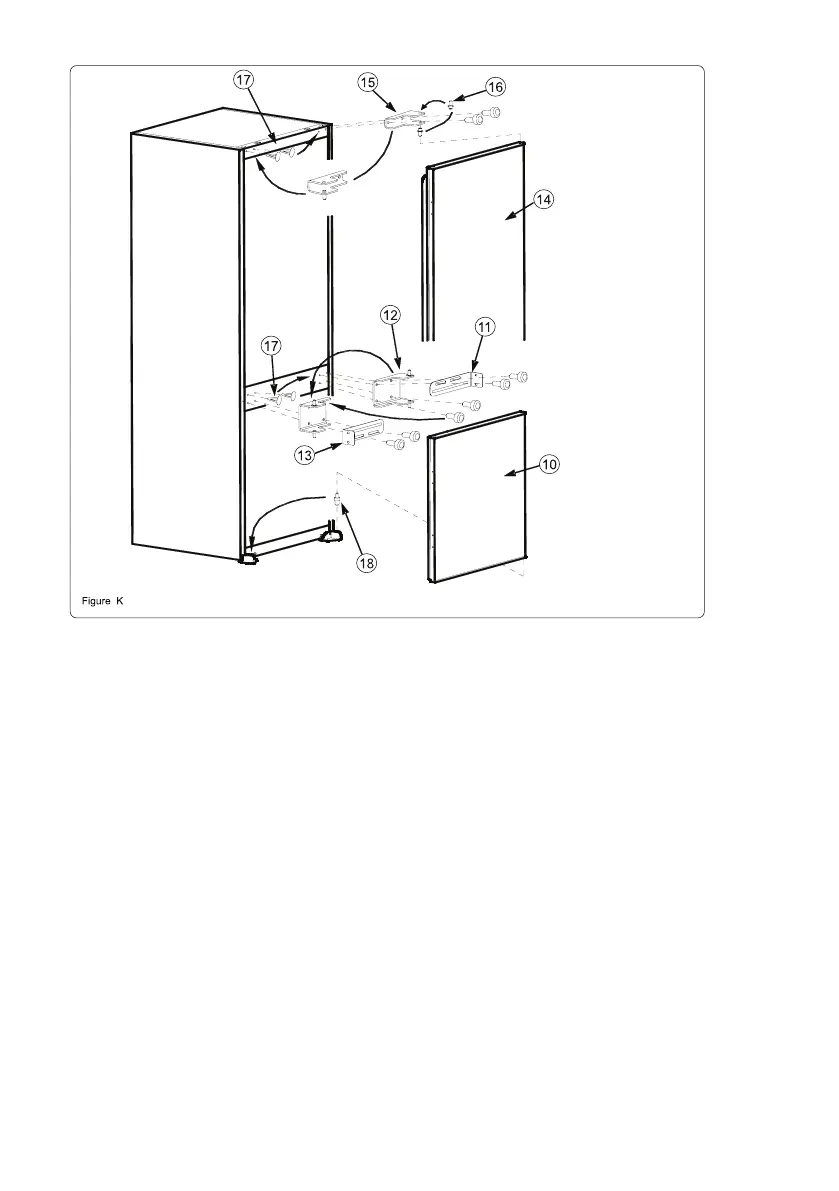 17
15
16
14
12
11
17
13
10
18
Figure K