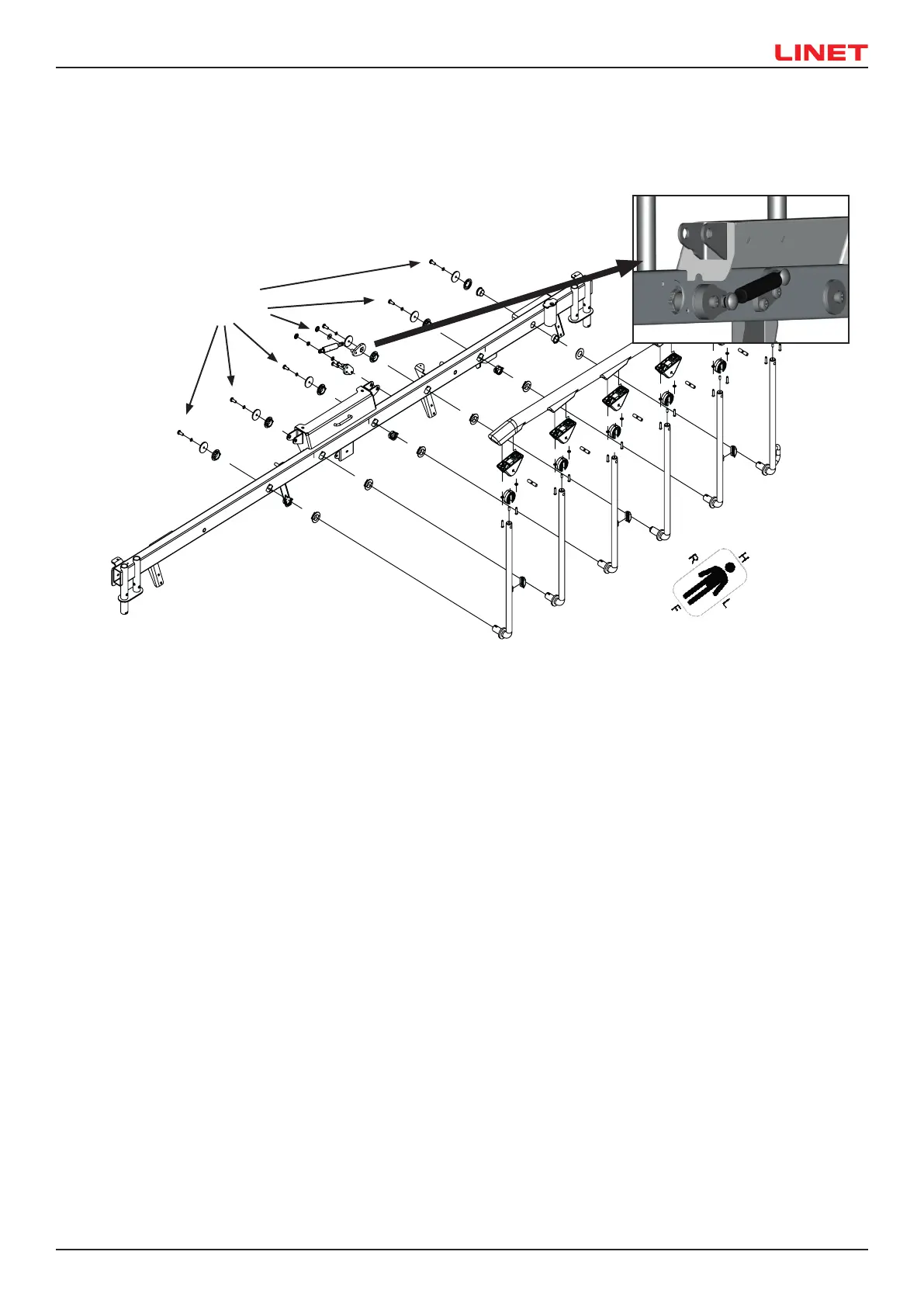 LINET

R H F L