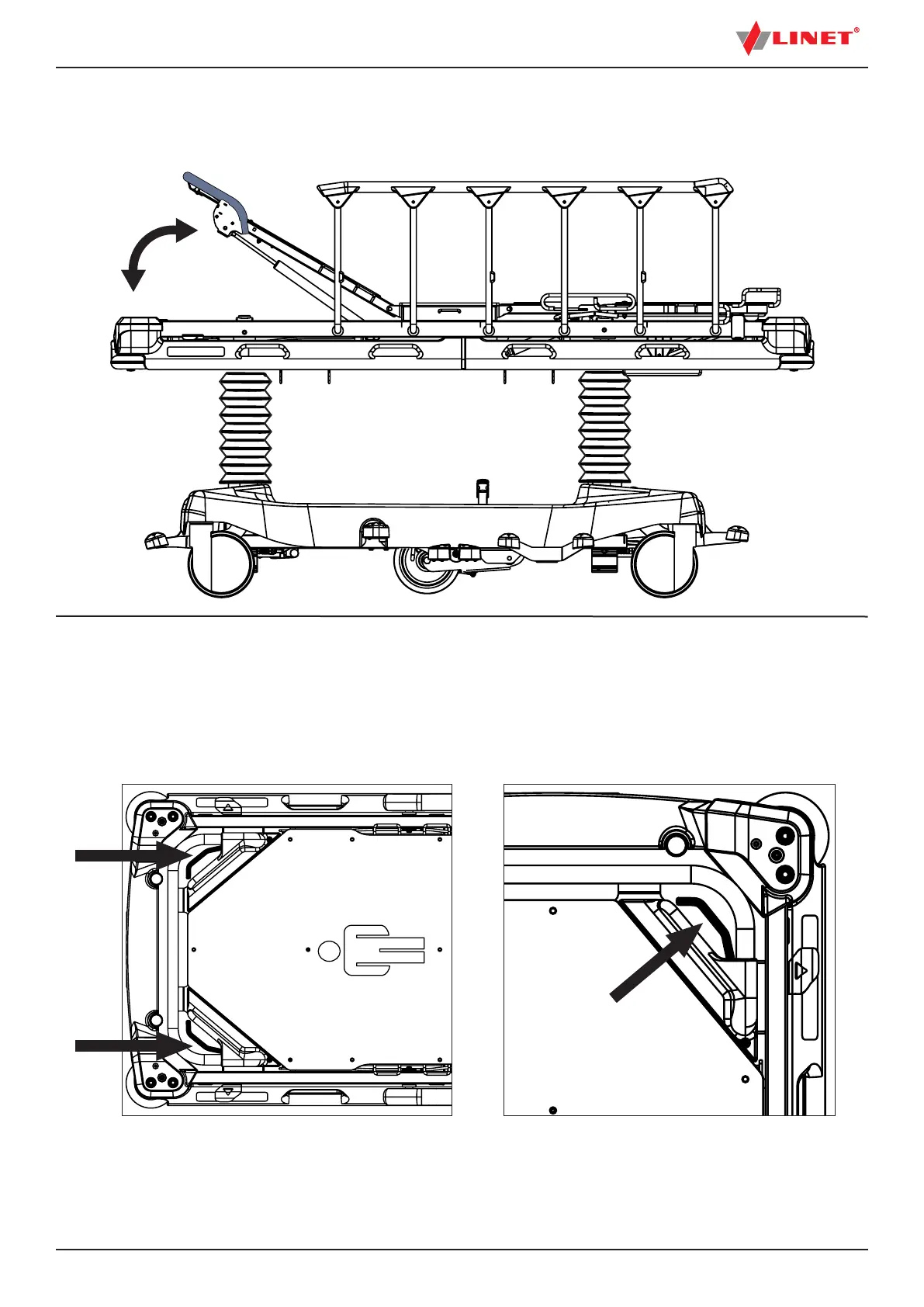 LINET®