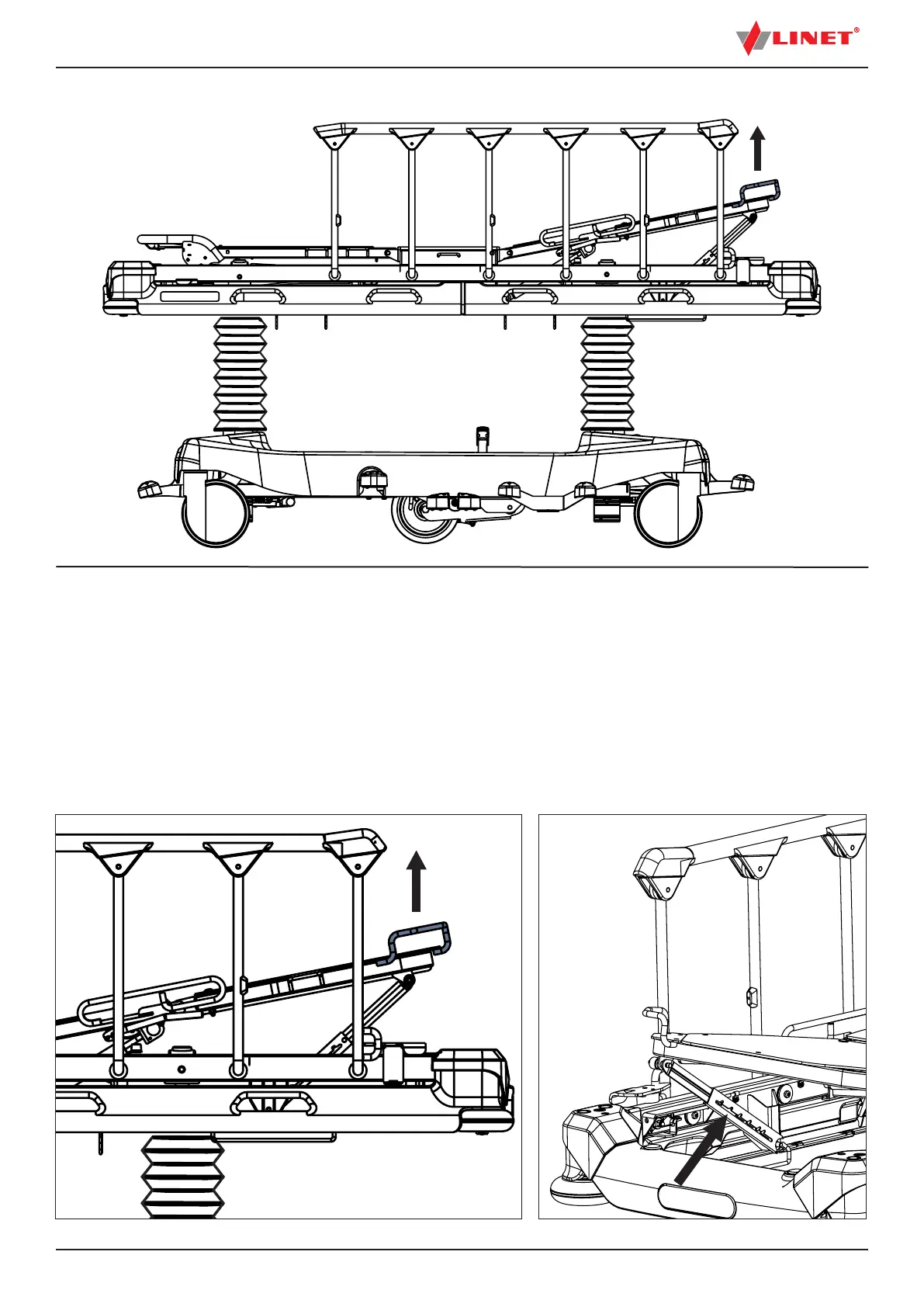 LINET®