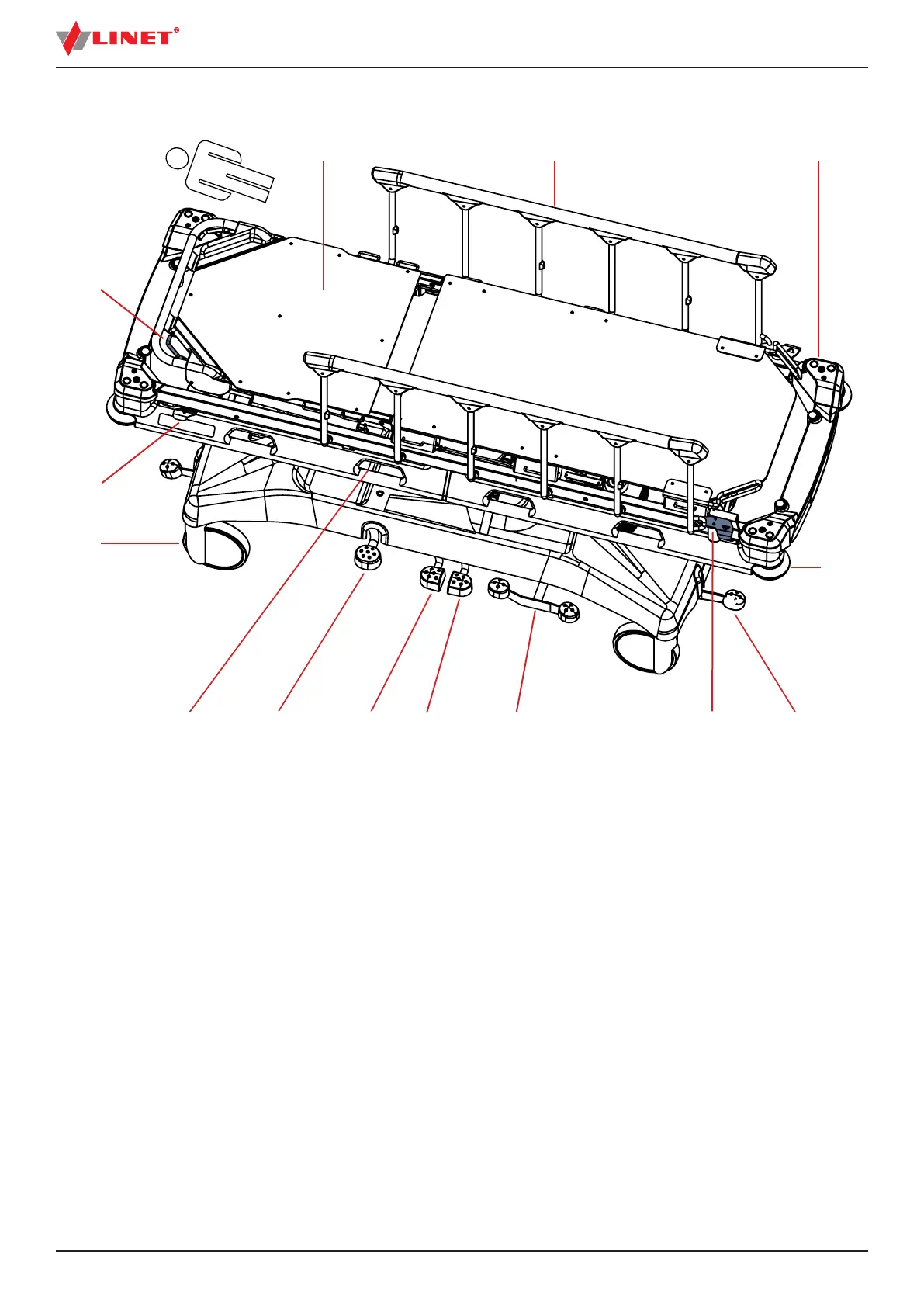 LINET®